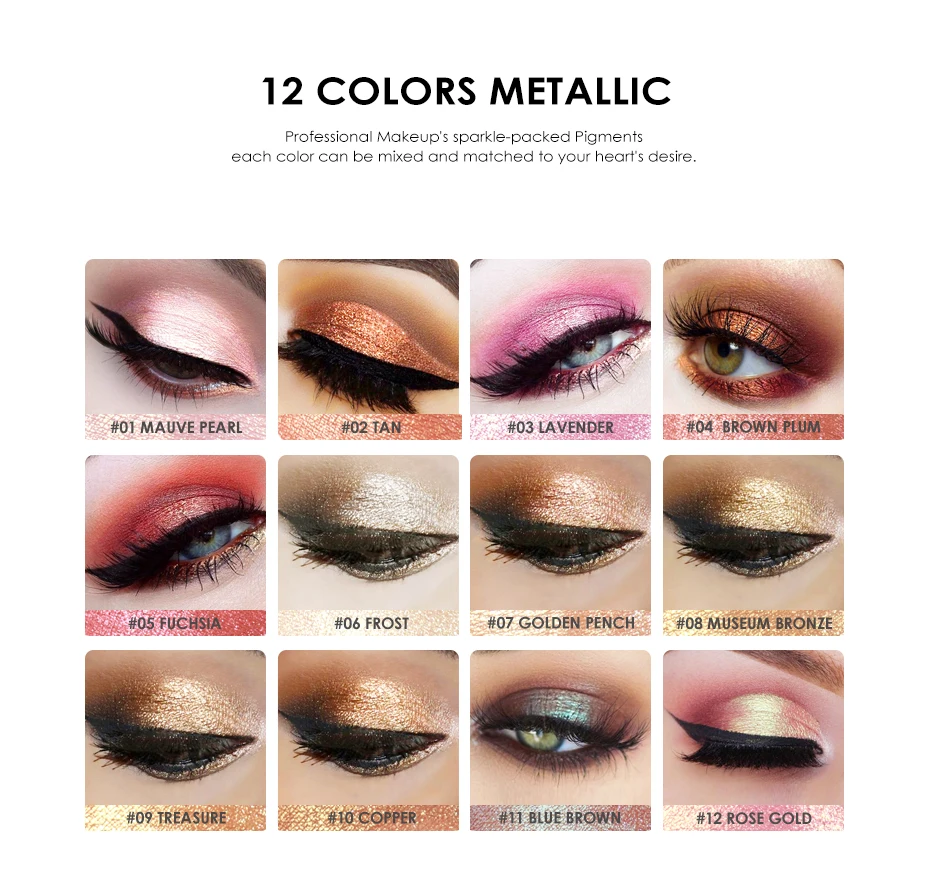 12 COLORS METALLIC

Professional Makeup's sparkle-packed Pigments
each color can be mixed and matched to your heart's desire.

#01 MAUVE PEARL

#02 TAN

#03 LAVENDER

#04 BROWN PLUM

#05 FUCHSIA

#06 FROST

#07 GOLDEN PENCH

#08 MUSEUM BRONZE

#09 TREASURE

#10 COPPER

#11 BLUE BROWN

#12 ROSE GOLD