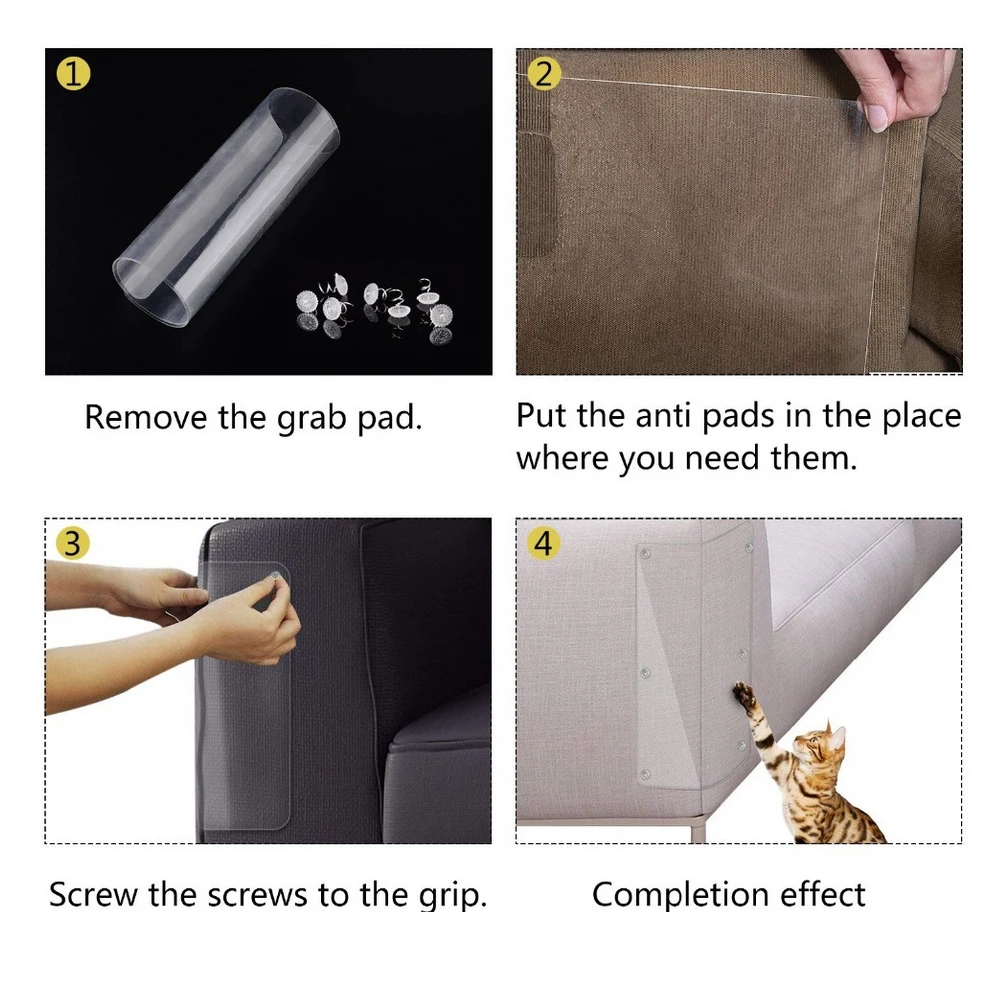 1

Remove the grab pad.

2

Put the anti pads in the place where you need them.

3

Screw the screws to the grip.

4

Completion effect