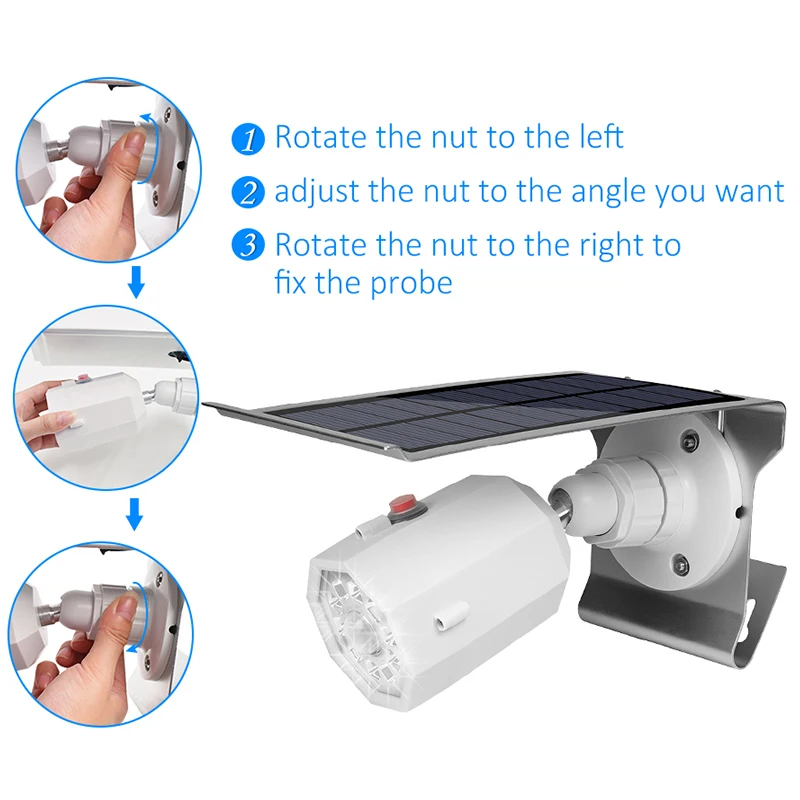 1 Rotate the nut to the left

2 adjust the nut to the angle you want

3 Rotate the nut to the right to fix the probe