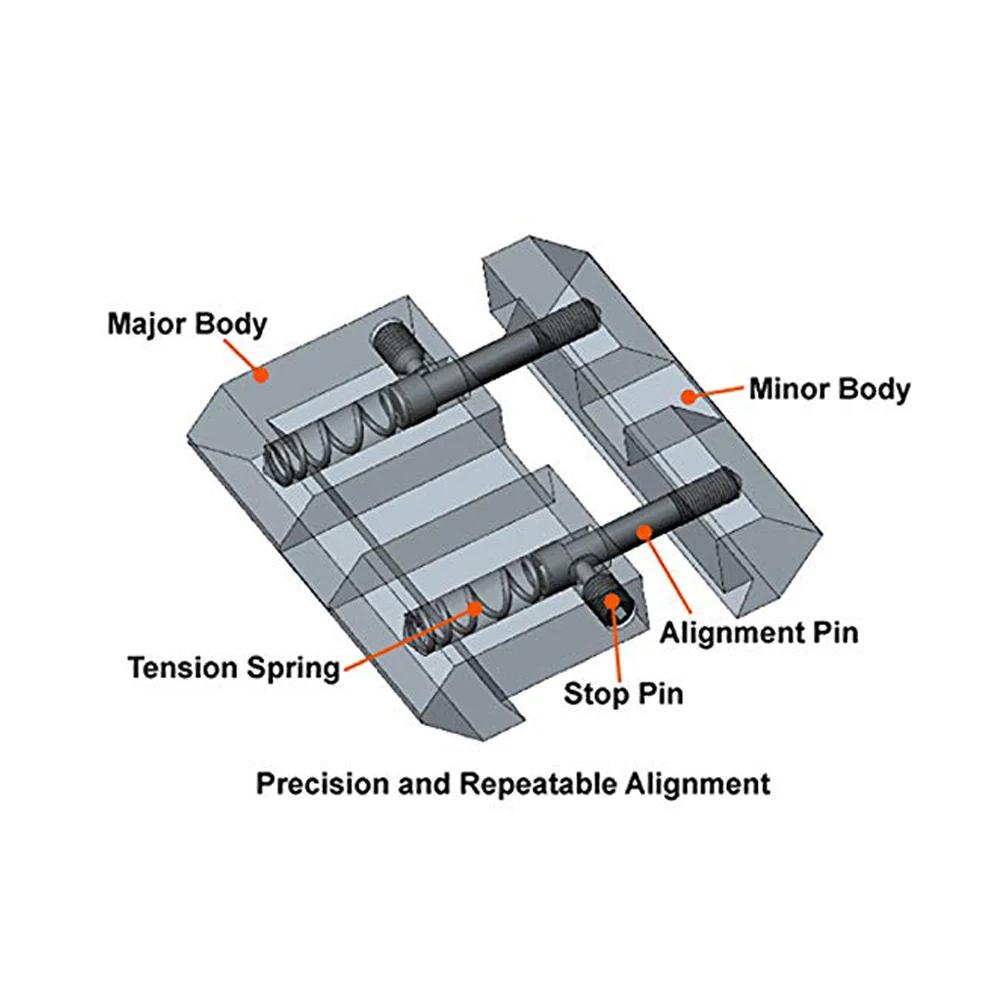 Major Body

Minor Body

Alignment Pin

Tension Spring

Stop Pin

Precision and Repeatable Alignment