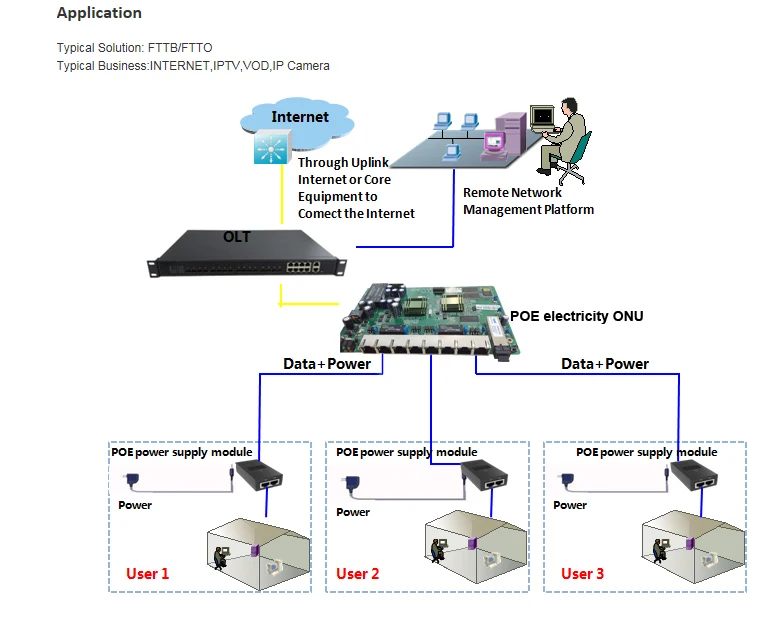 Application

Typical Solution: FTTB/FTTO
Typical Business:INTERNET,IPTV,VOD,IP Camera

Internet

Through Uplink Internet or Core Equipment to Comect the Internet

Remote Network Management Platform

OLT

POE electricity ONU

Data+Power

Data+Power

POE power supply module

Power

User 1

POE power supply module

Power

User 2

POE power supply module

Power

User 3