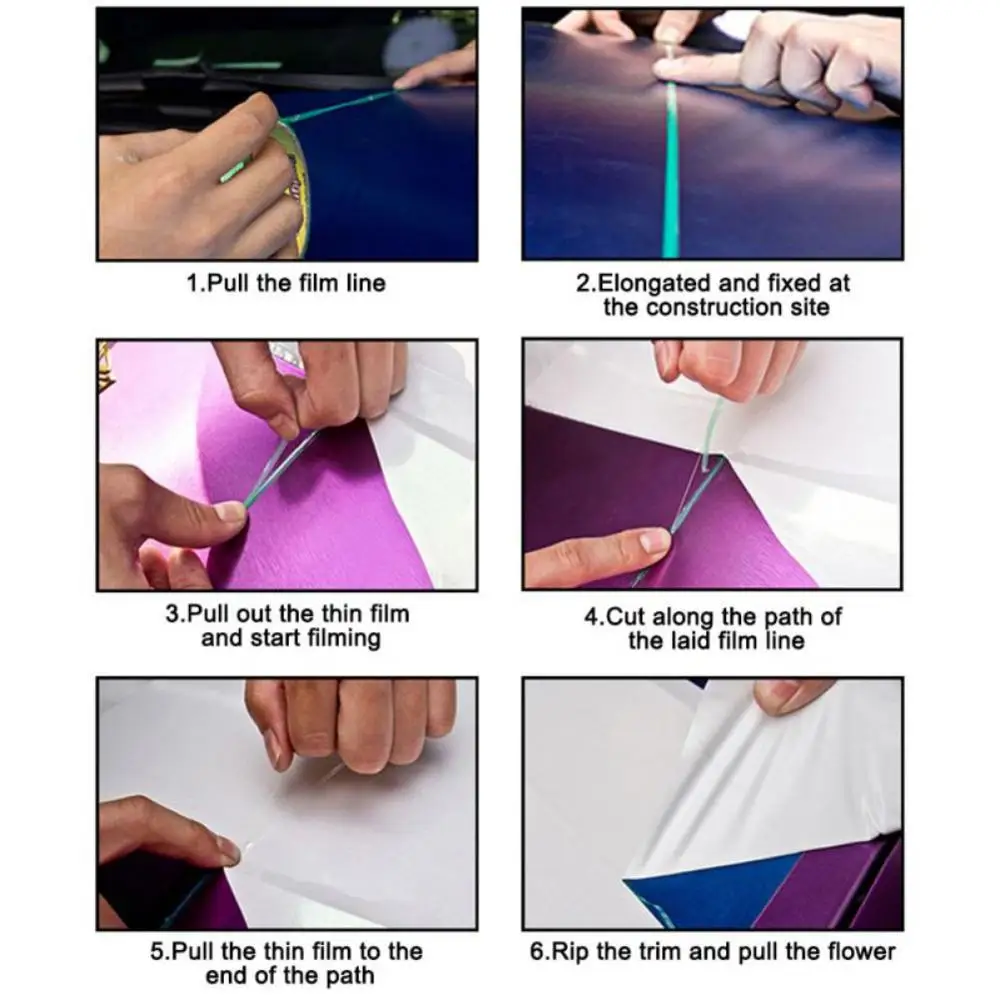 1.Pull the film line

2.Elongated and fixed at the construction site

3.Pull out the thin film and start filming

4.Cut along the path of the laid film line

5.Pull the thin film to the end of the path

6.Rip the trim and pull the flower