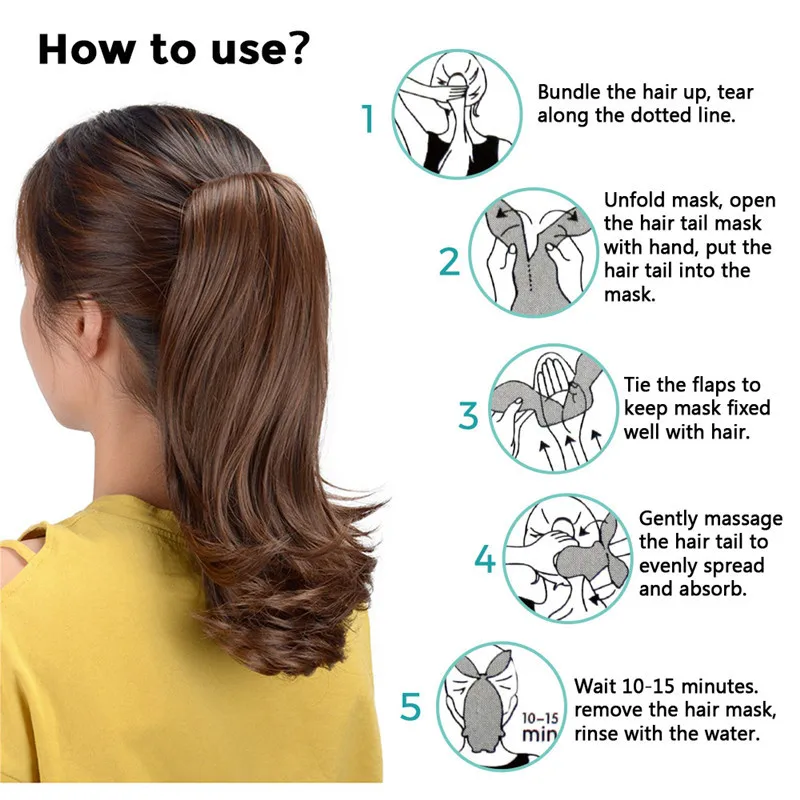 How to use?

1 Bundle the hair up, tear along the dotted line.

2 Unfold mask, open the hair tail mask with hand, put the hair tail into the mask.

3 Tie the flaps to keep mask fixed well with hair.

4 Gently massage the hair tail to evenly spread and absorb.

5 10-15 min Wait 10-15 minutes. remove the hair mask, rinse with the water.