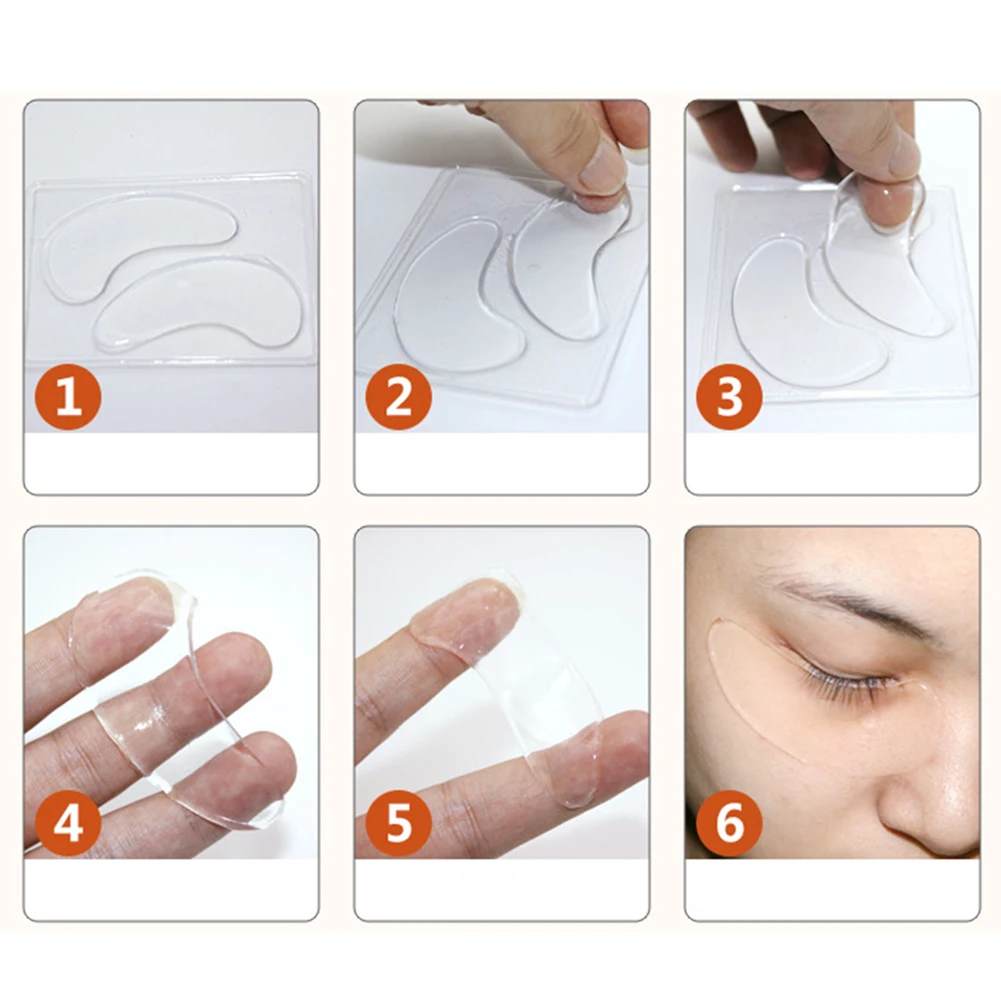 1

2

3

4

5

6