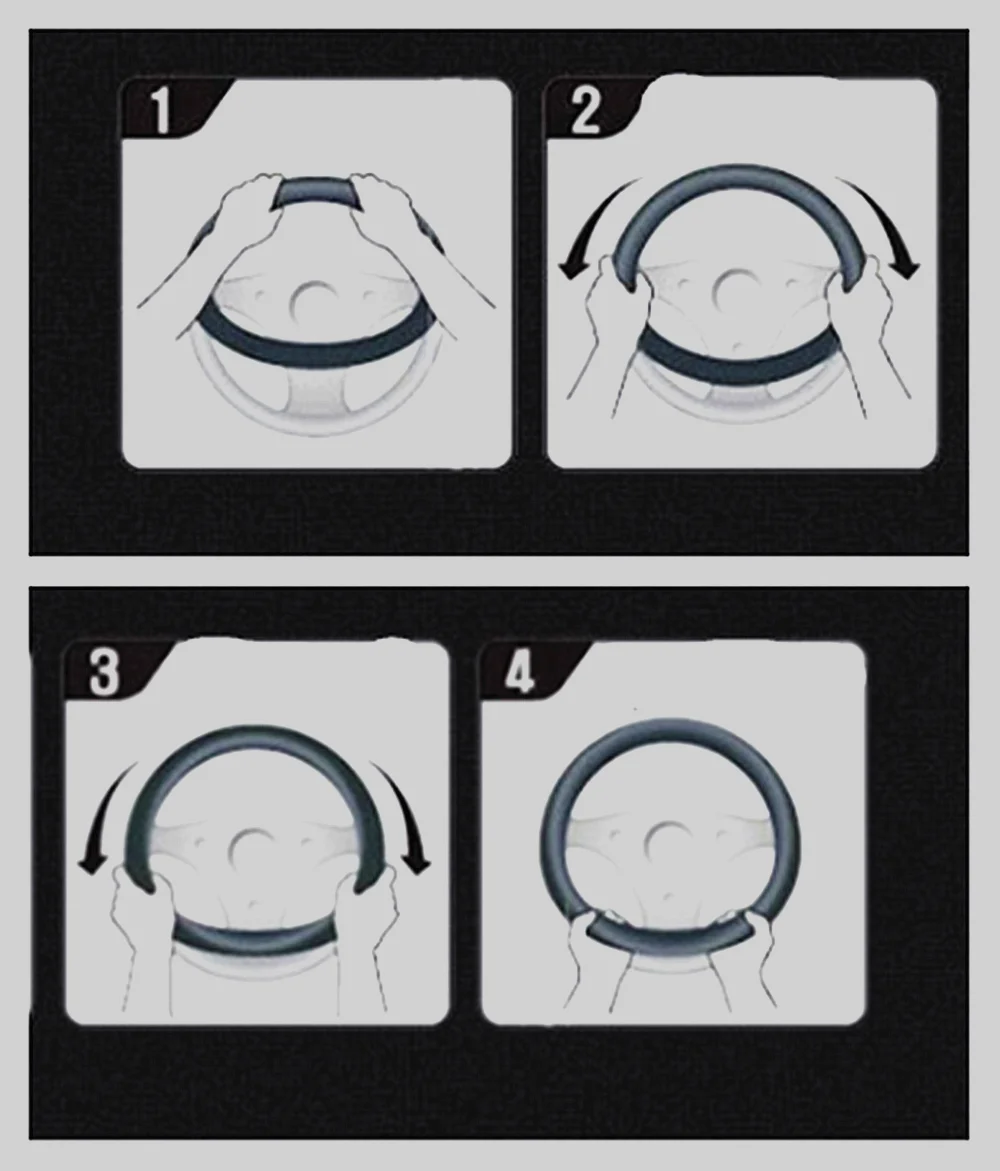 1

2

3

4