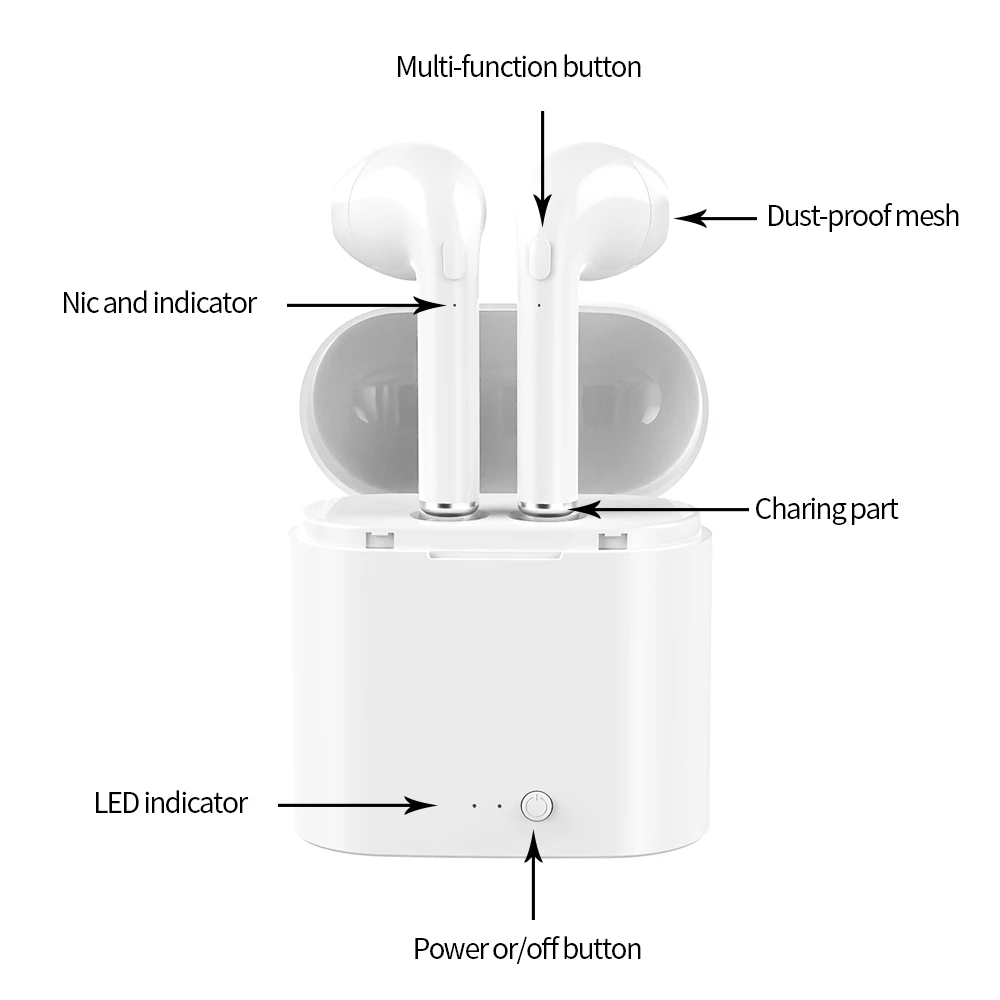 Multi-function button

Dust-proof mesh

Nic and indicator

Charing part

LED indicator

Power or/off button