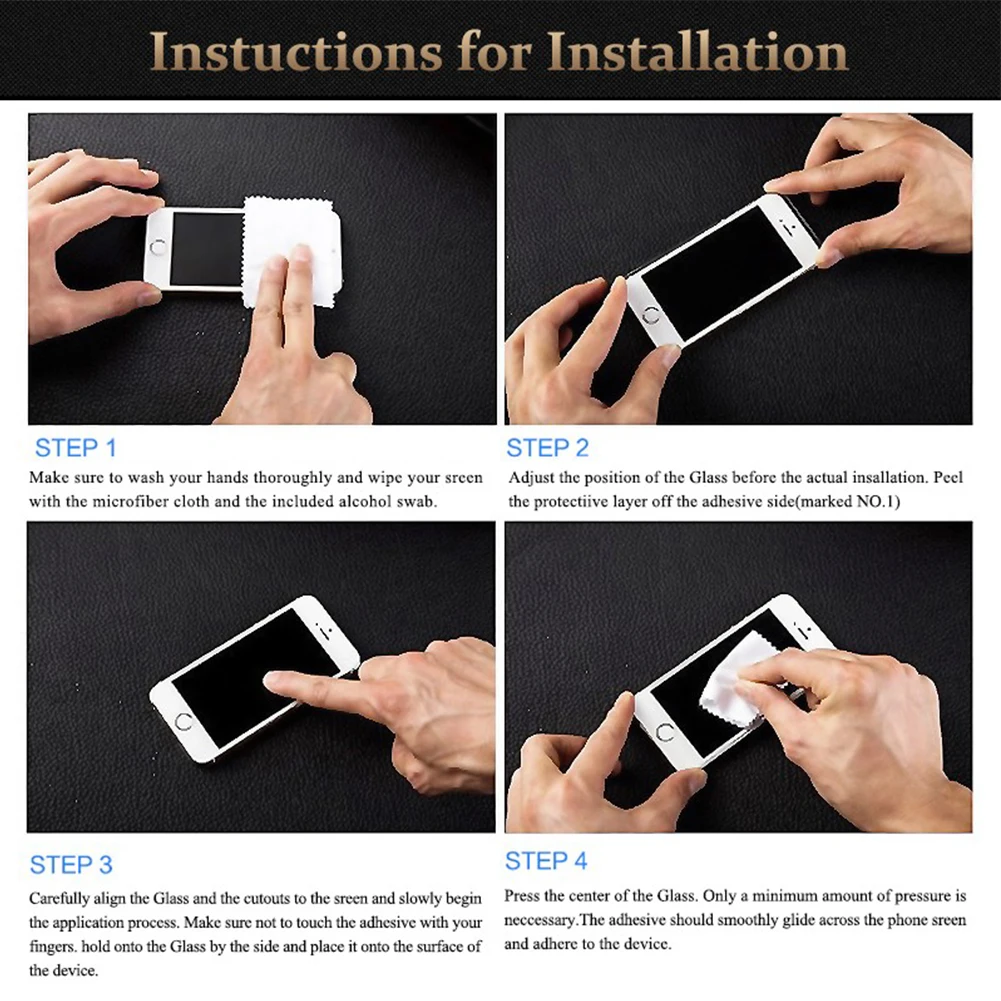 Instuctions for Installation

STEP 1

Make sure to wash your hands thoroughly and wipe your sreen with the microfiber cloth and the included alcohol swab.

STEP 2

Adjust the position of the Glass before the actual insallation. Peel the protectiive layer off the adhesive side(marked NO.1)

STEP 3

Carefully align the Glass and the cutouts to the sreen and slowly begin the application process. Make sure not to touch the adhesive with your fingers. hold onto the Glass by the side and place it onto the surface of the device.

STEP 4

Press the center of the Glass. Only a minimum amount of pressure is neccessary.The adhesive should smoothly glide across the phone sreen and adhere to the device.