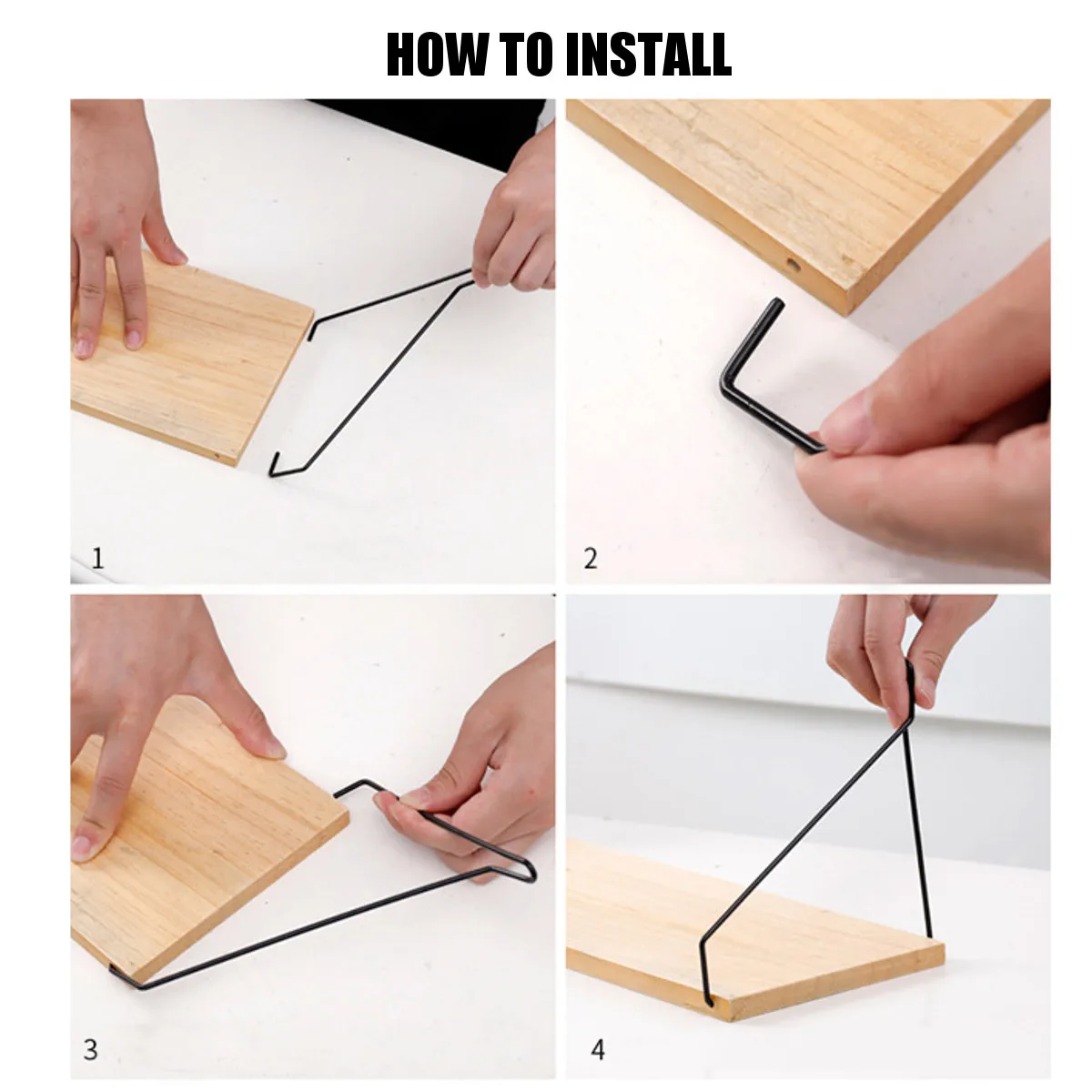 HOW TO INSTALL

1

2

3

4