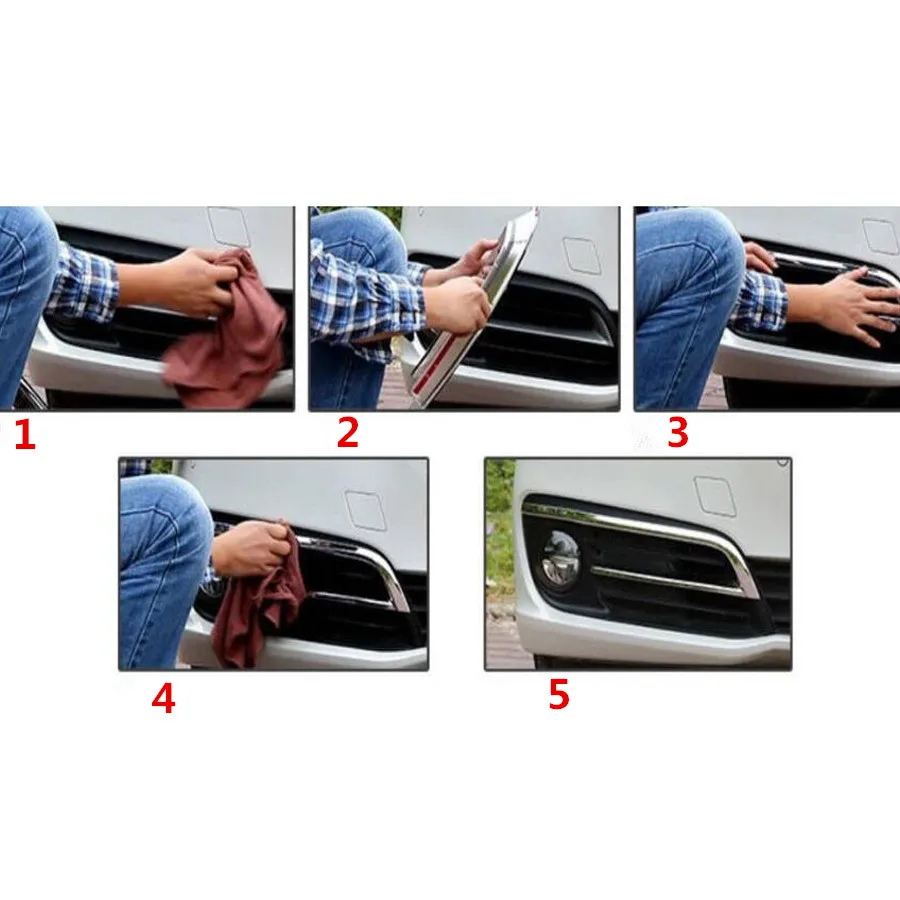 1

2

3

4

5