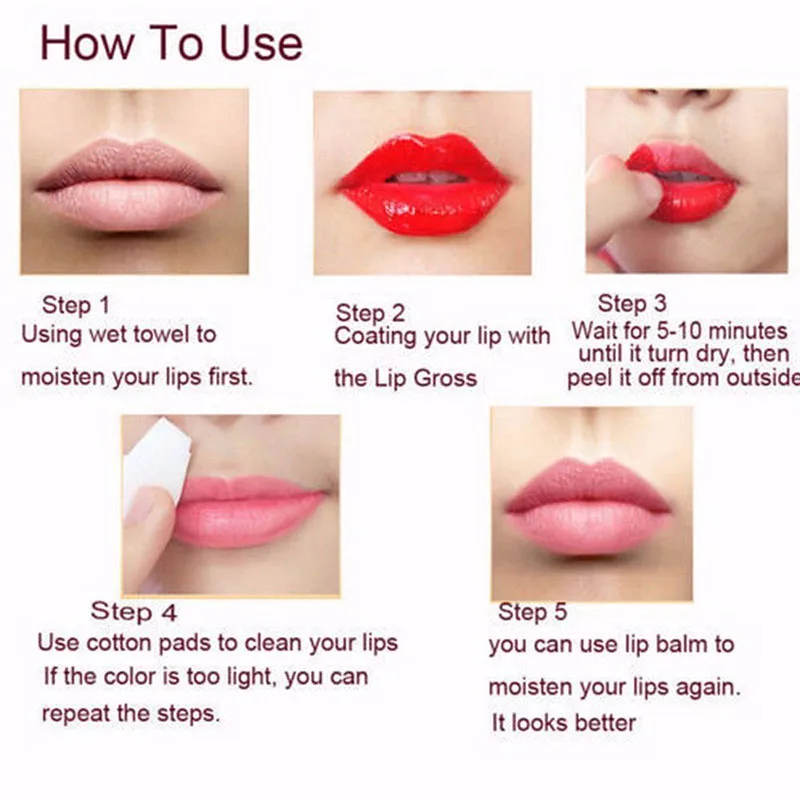 How To Use

Step 1
Using wet towel to moisten your lips first.

Step 2
Coating your lip with the Lip Gross

Step 3
Wait for 5-10 minutes until it turn dry, then peel it off from outside

Step 4
Use cotton pads to clean your lips If the color is too light, you can repeat the steps.

Step 5
you can use lip balm to moisten your lips again. It looks better