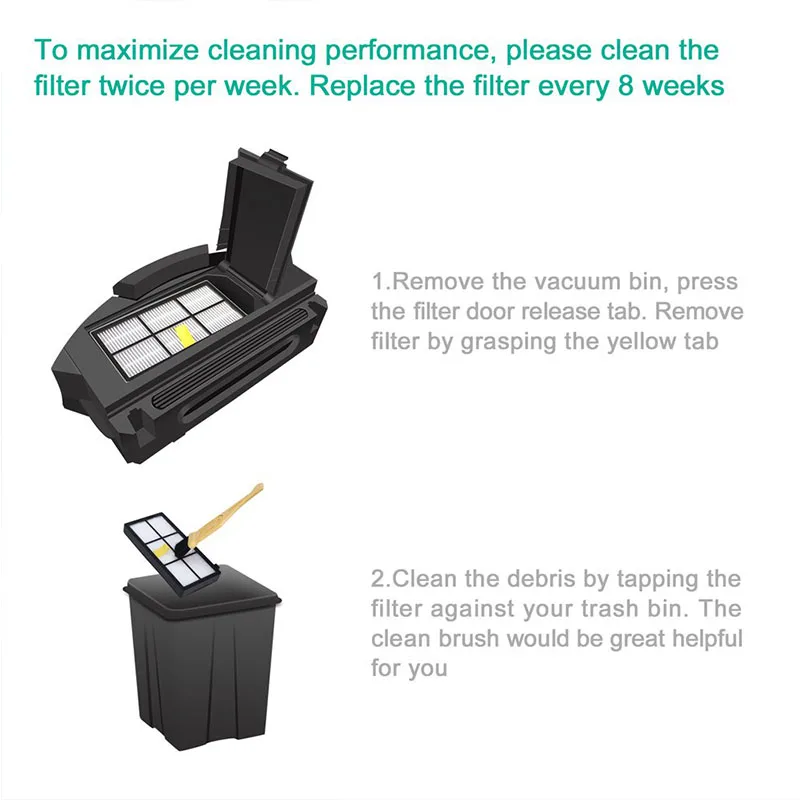 To maximize cleaning performance, please clean the filter twice per week. Replace the filter every 8 weeks

1.Remove the vacuum bin, press the filter door release tab. Remove filter by grasping the yellow tab

2.Clean the debris by tapping the filter against your trash bin. The clean brush would be great helpful for you