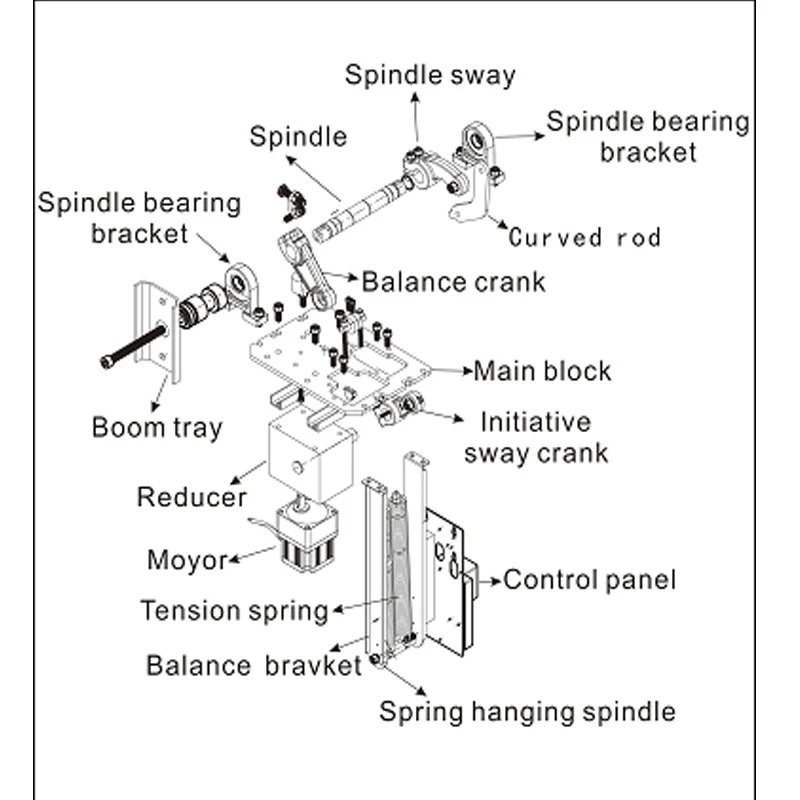 Spindle sway

Spindle

Spindle bearing bracket

Spindle bearing bracket

Curved rod

Balance crank

Main block

Boom tray

Initiative sway crank

Reducer

Moyor

Control panel

Tension spring

Balance bravket

Spring hanging spindle