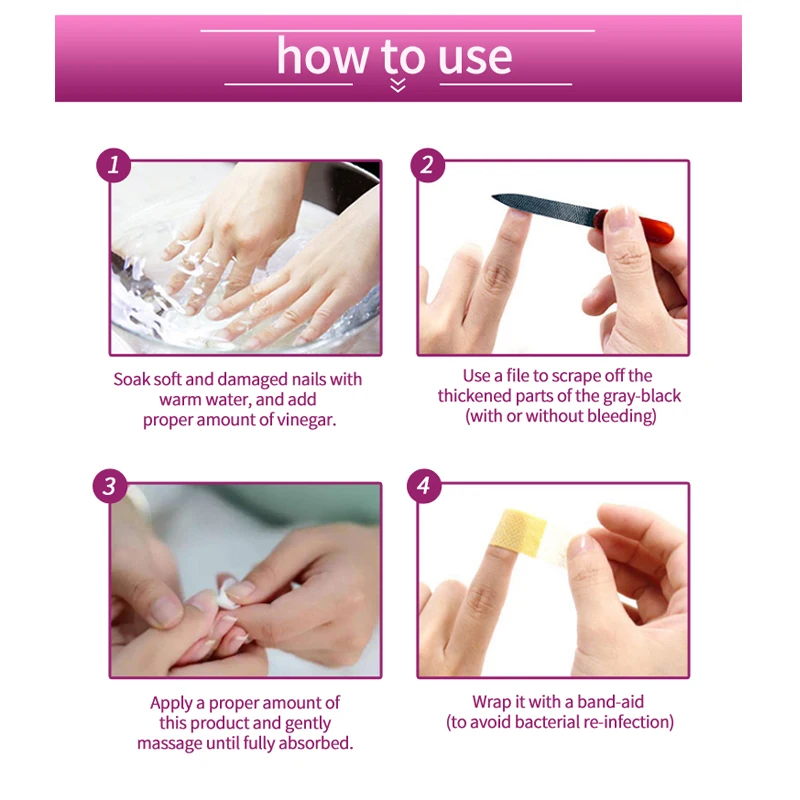 how to use

1

Soak soft and damaged nails with warm water, and add proper amount of vinegar.

2

Use a file to scrape off the thickened parts of the gray-black (with or without bleeding)

3

Apply a proper amount of this product and gently massage until fully absorbed.

4

Wrap it with a band-aid (to avoid bacterial re-infection)