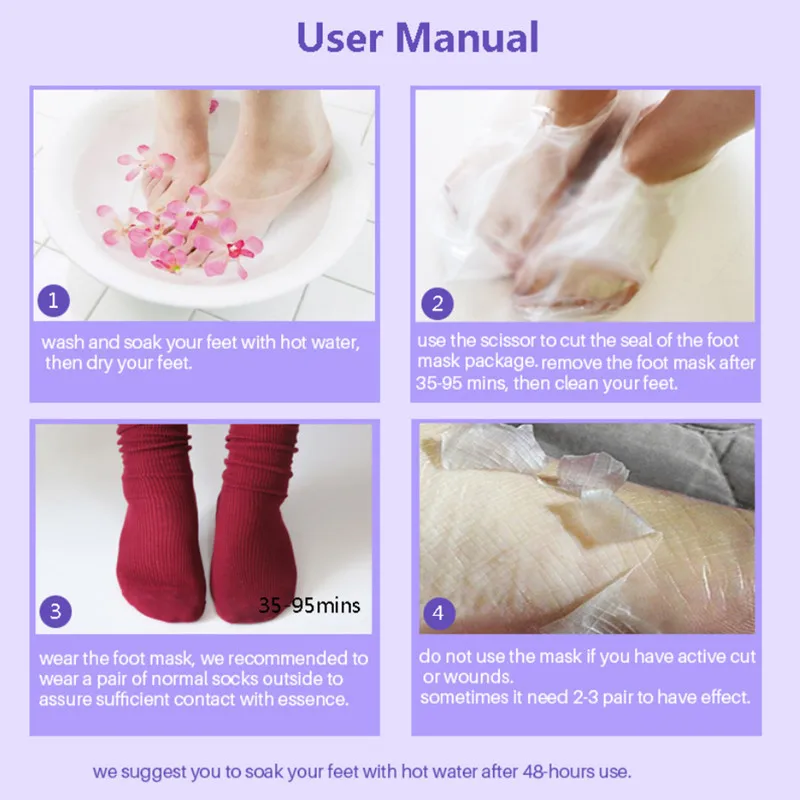 User Manual

1

wash and soak your feet with hot water, then dry your feet.

2

use the scissor to cut the seal of the foot mask package. remove the foot mask after 35-95 mins, then clean your feet.

3

35-95mins

wear the foot mask, we recommended to wear a pair of normal socks outside to assure sufficient contact with essence.

4

do not use the mask if you have active cut or wounds.
sometimes it need 2-3 pair to have effect.

we suggest you to soak your feet with hot water after 48-hours use.