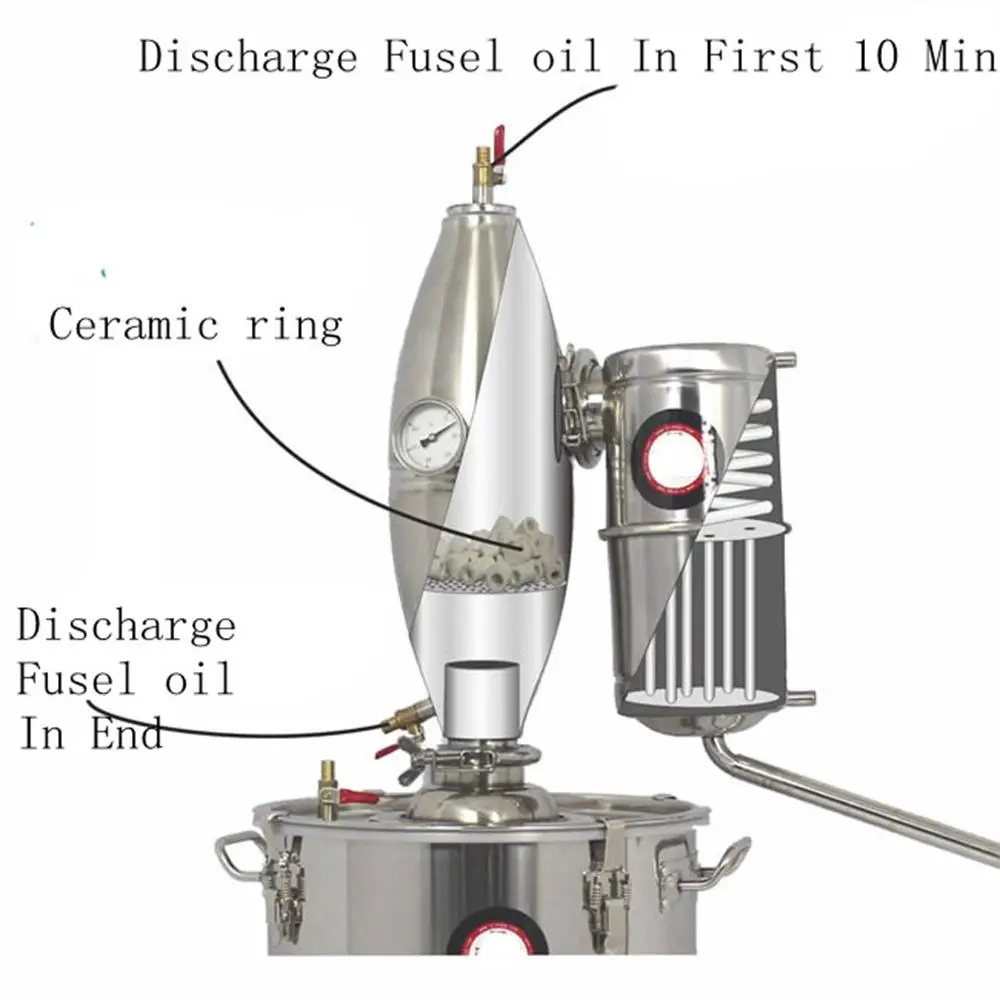 Discharge Fusel oil In First 10 Min

Ceramic ring

Discharge Fusel oil In End