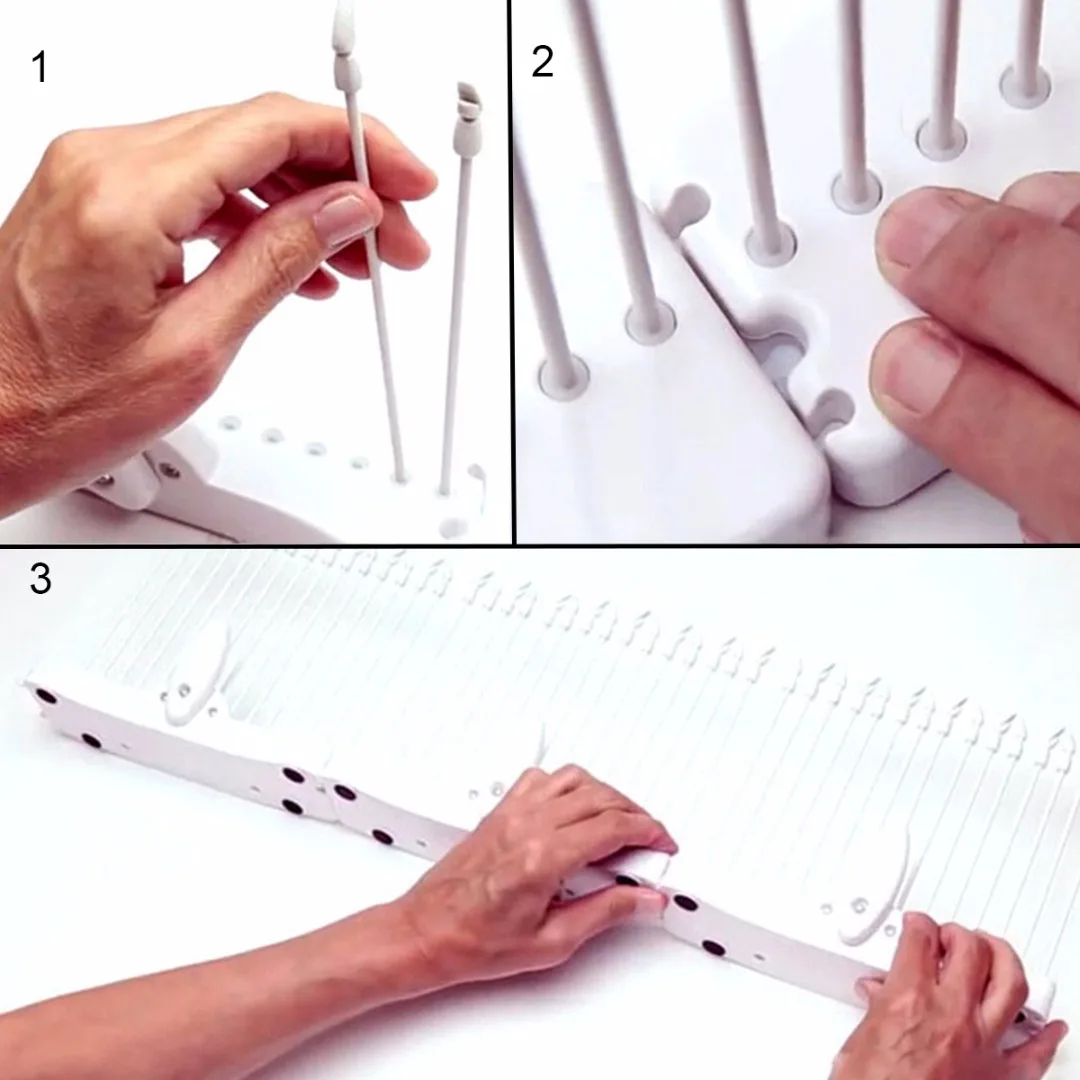 1

2

3