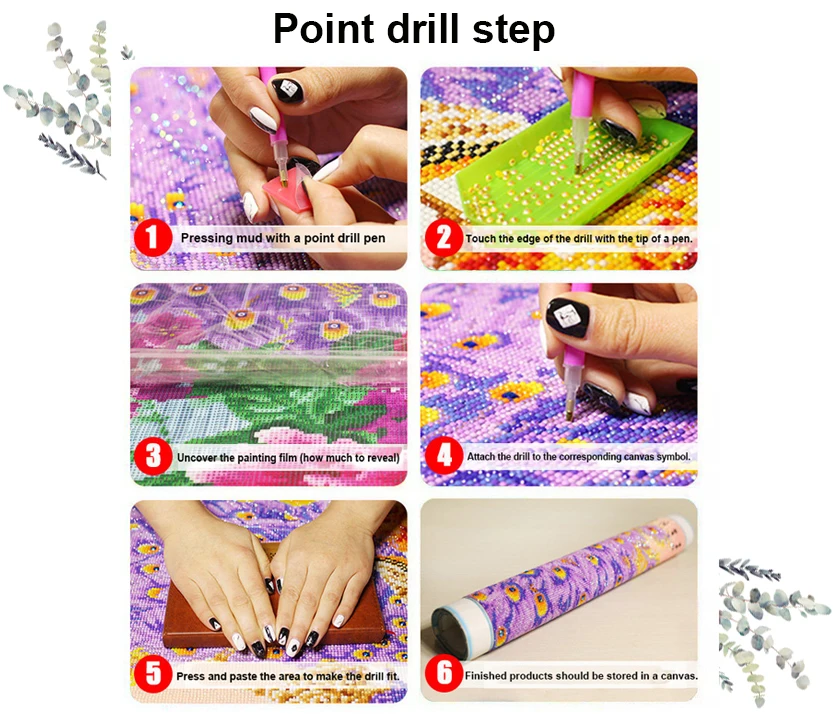 Point drill step

1 Pressing mud with a point drill pen

2 Touch the edge of the drill with the tip of a pen.

3 Uncover the painting film (how much to reveal)

4 Attach the drill to the corresponding canvas symbol.

5 Press and paste the area to make the drill fit.

6 Finished products should be stored in a canvas.