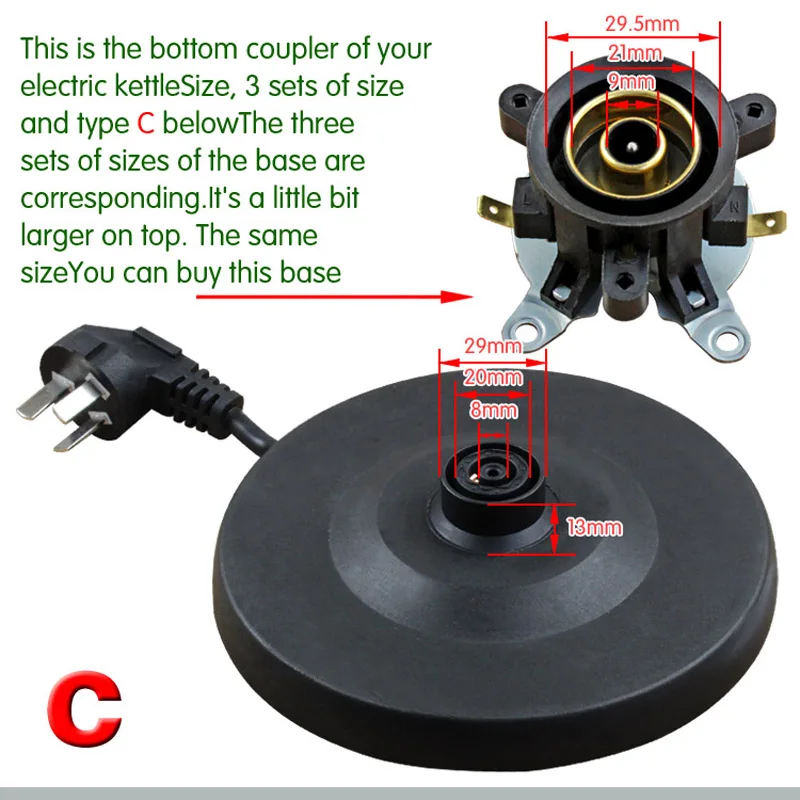 This is the bottom coupler of your electric kettleSize, 3 sets of size and type C belowThe three sets of sizes of the base are corresponding.It's a little bit larger on top. The same sizeYou can buy this base

29.5mm
21mm
9mm
L
N

29mm
20mm
8mm
13mm

C