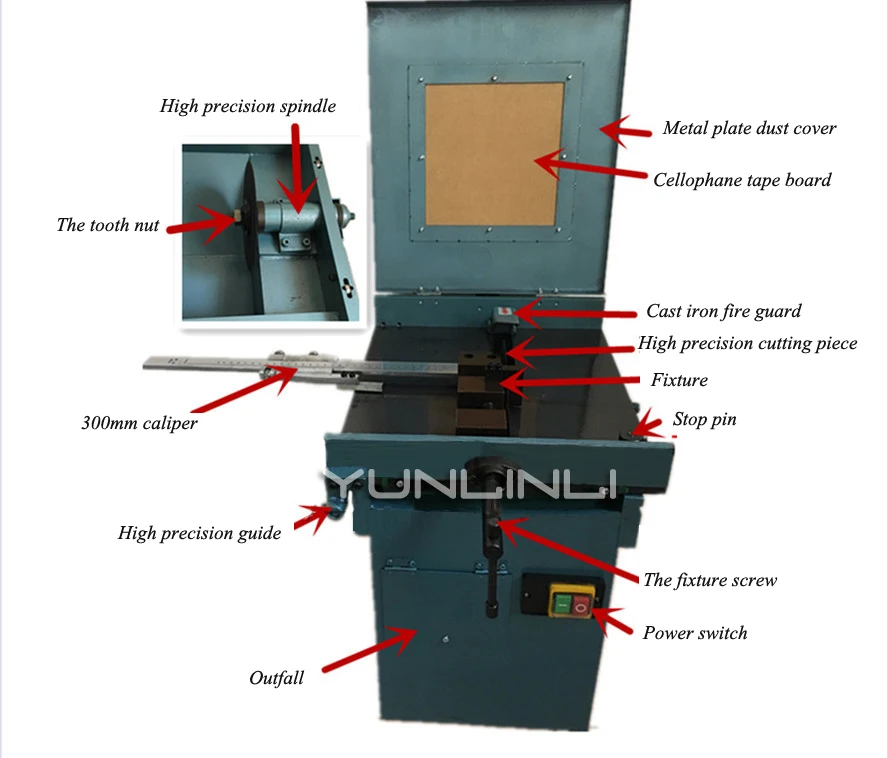 High precision spindle

The tooth nut

Metal plate dust cover

Cellophane tape board

Cast iron fire guard

High precision cutting piece

Fixture

300mm caliper

Stop pin

YUNLINLI

High precision guide

The fixture screw

Power switch

Outfall