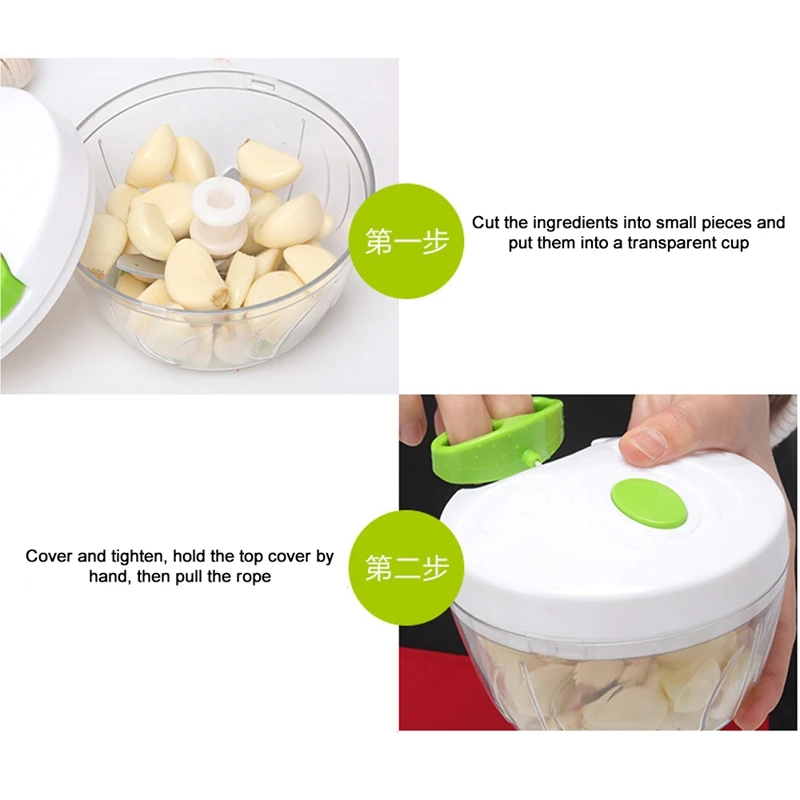 第一步

Cut the ingredients into small pieces and put them into a transparent cup

Cover and tighten, hold the top cover by hand, then pull the rope

第二步