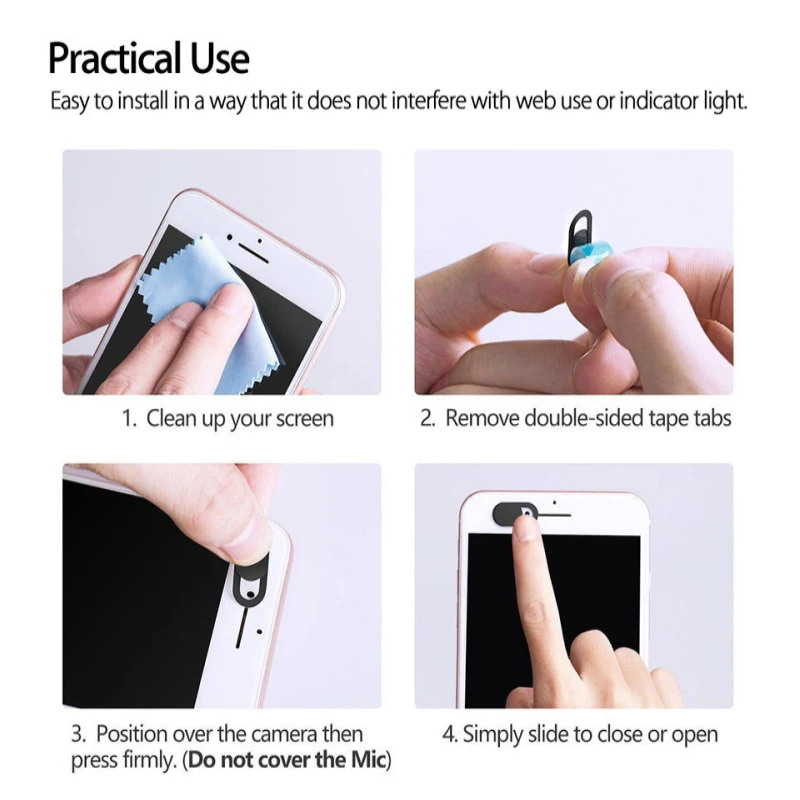 Practical Use
Easy to install in a way that it does not interfere with web use or indicator light.

1. Clean up your screen

2. Remove double-sided tape tabs

3. Position over the camera then press firmly. (Do not cover the Mic)

4. Simply slide to close or open