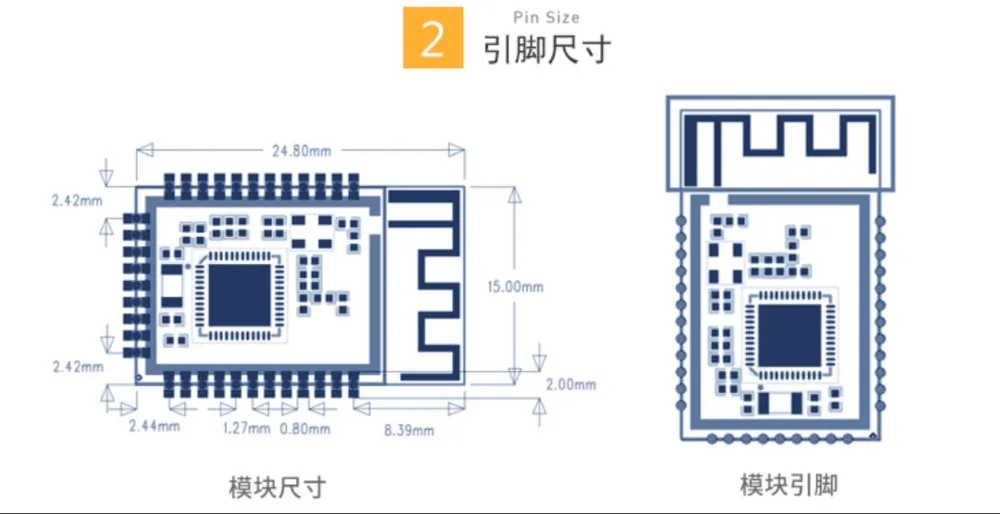 2
Pin Size
引脚尺寸

24.80mm
2.42mm
15.00mm
2.42mm
2.00mm
2.44mm
1.27mm
0.80mm
8.39mm

模块尺寸

模块引脚