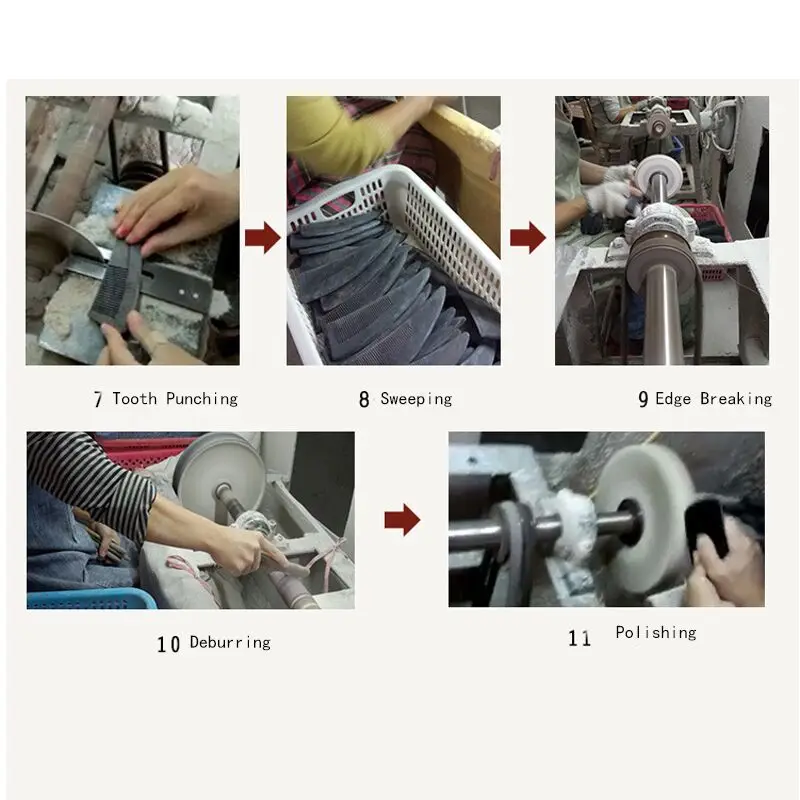 7 Tooth Punching

8 Sweeping

9 Edge Breaking

10 Deburring

11 Polishing