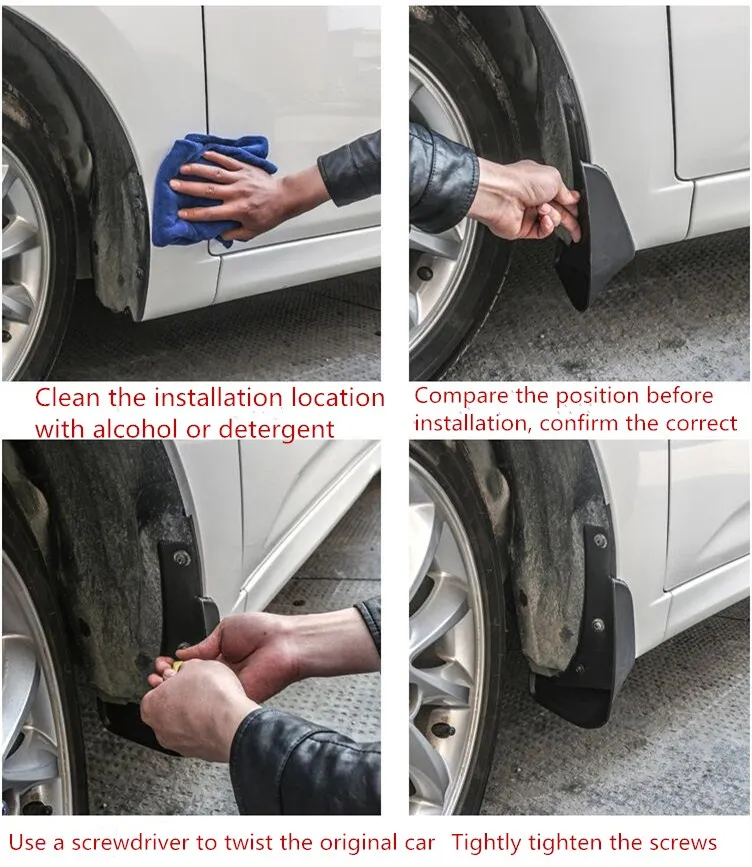 Clean the installation location with alcohol or detergent

Compare the position before installation, confirm the correct

Use a screwdriver to twist the original car

Tightly tighten the screws