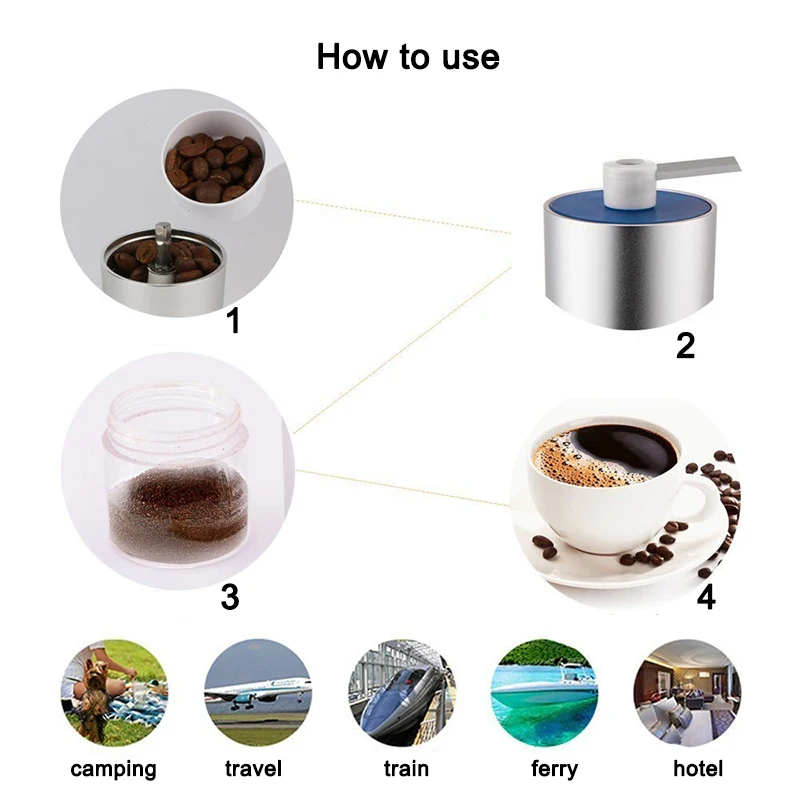 How to use

1

2

3

4

camping

travel

train

ferry

hotel