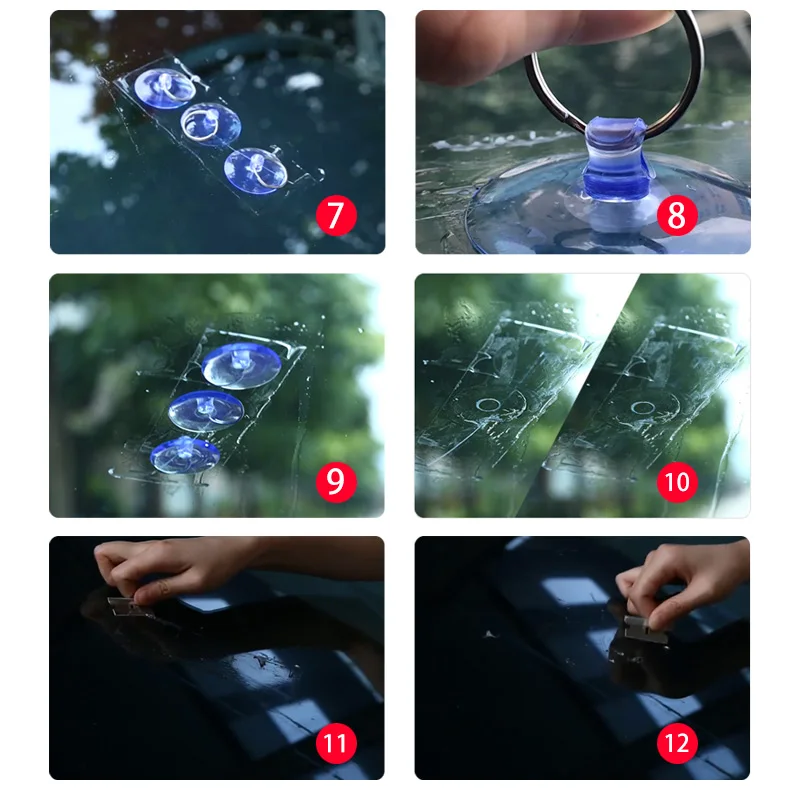 7

8

9

10

11

12