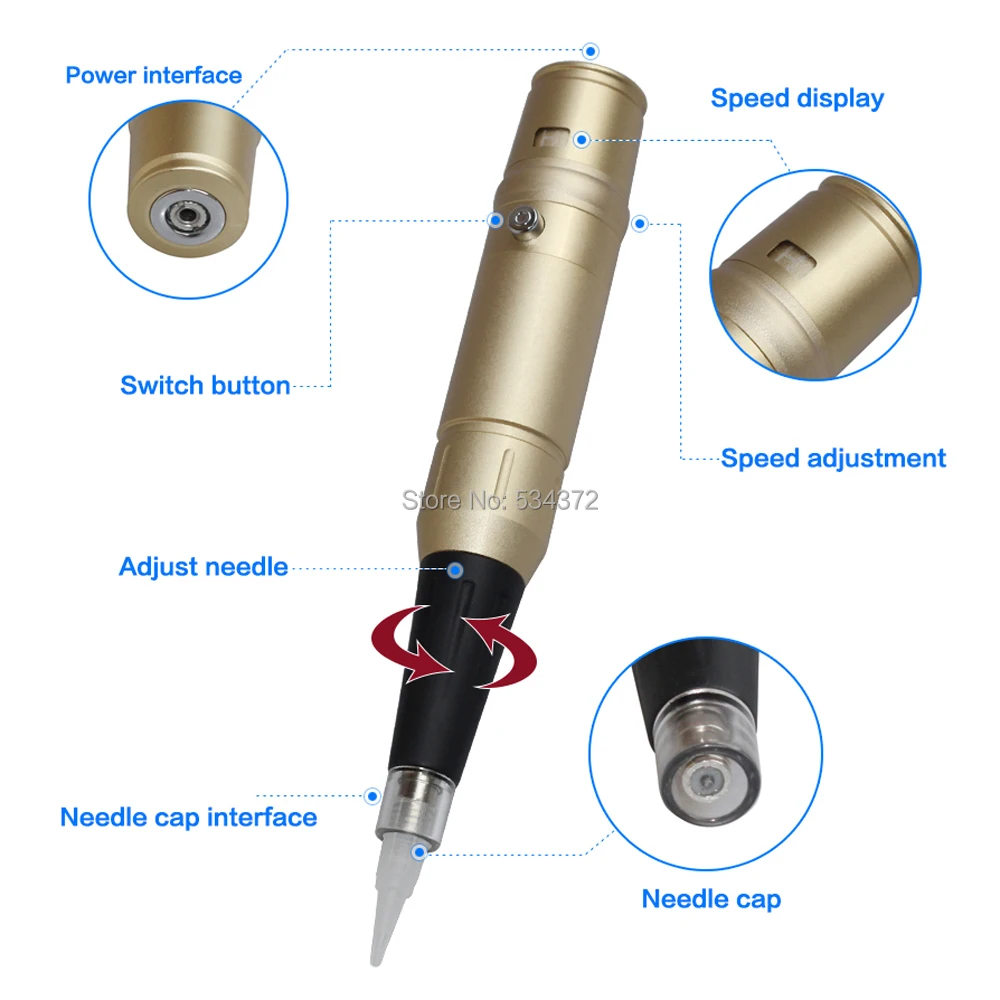 Power interface

Speed display

Switch button

Speed adjustment

Store No: 534372

Adjust needle

Needle cap interface

Needle cap