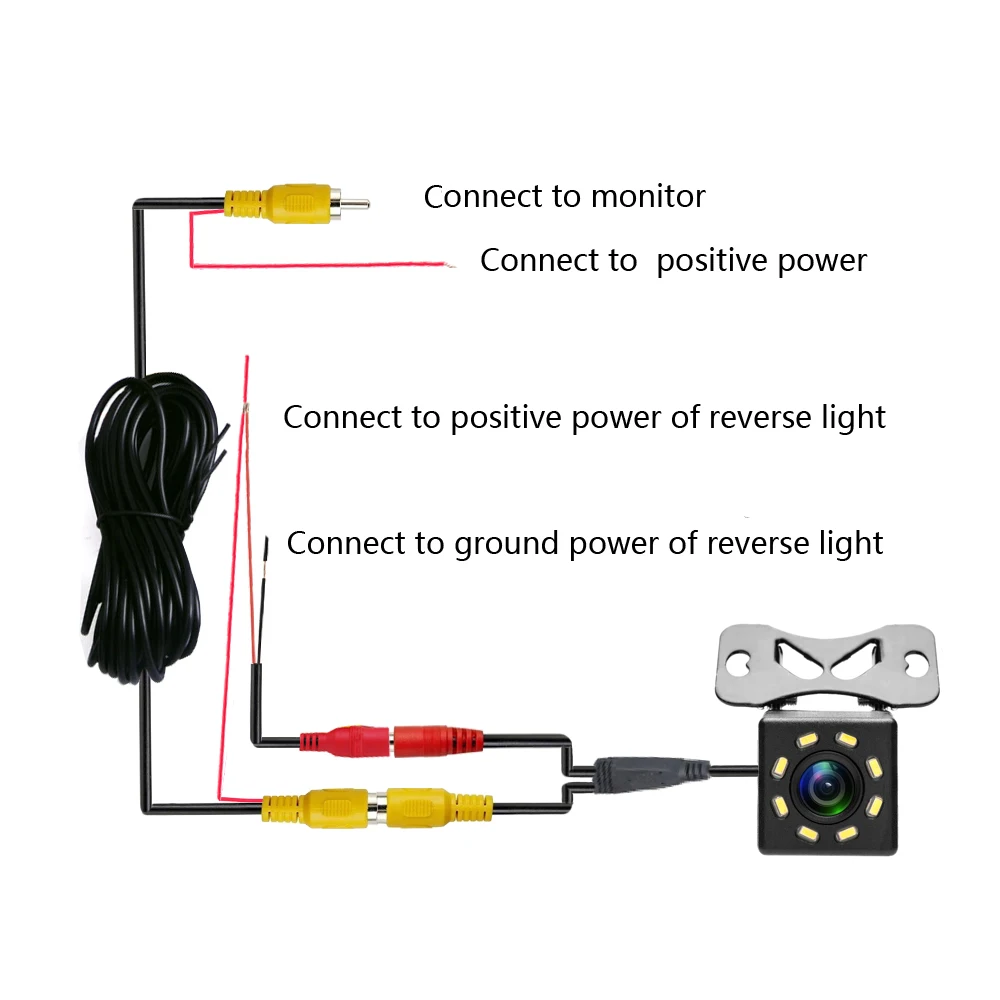 Connect to monitor

Connect to  positive power

Connect to positive power of reverse light

Connect to ground power of reverse light