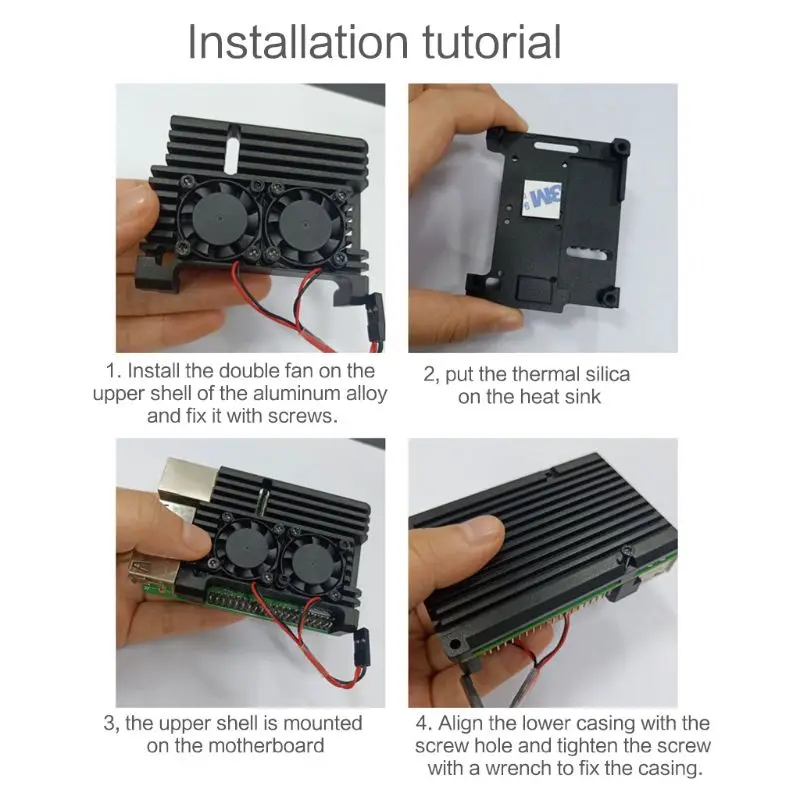 Installation tutorial

3M

1. Install the double fan on the upper shell of the aluminum alloy and fix it with screws.

2, put the thermal silica on the heat sink

3, the upper shell is mounted on the motherboard

4. Align the lower casing with the screw hole and tighten the screw with a wrench to fix the casing.