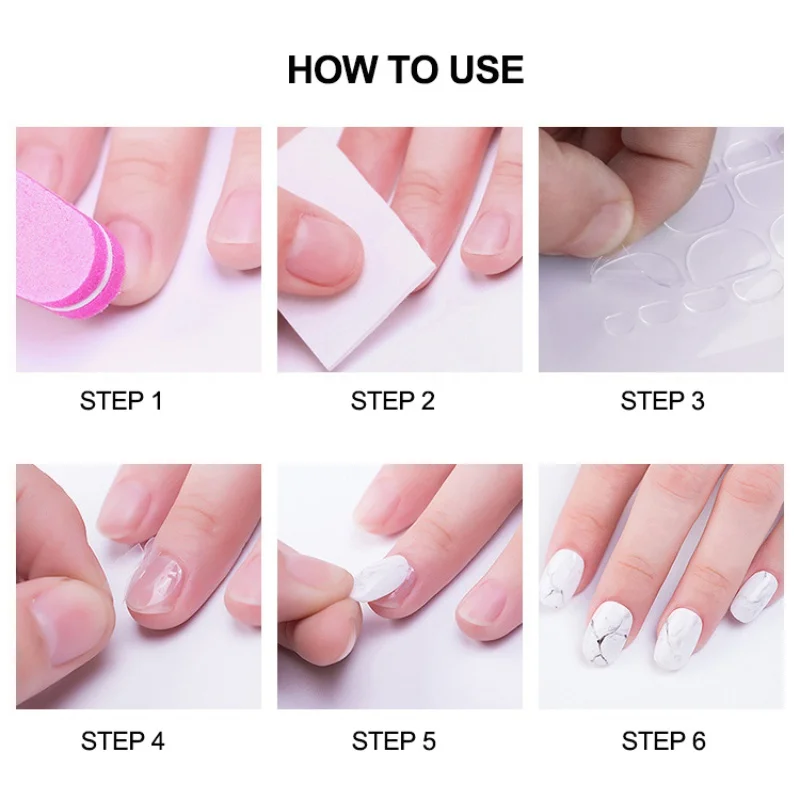 HOW TO USE

STEP 1

STEP 2

STEP 3

STEP 4

STEP 5

STEP 6