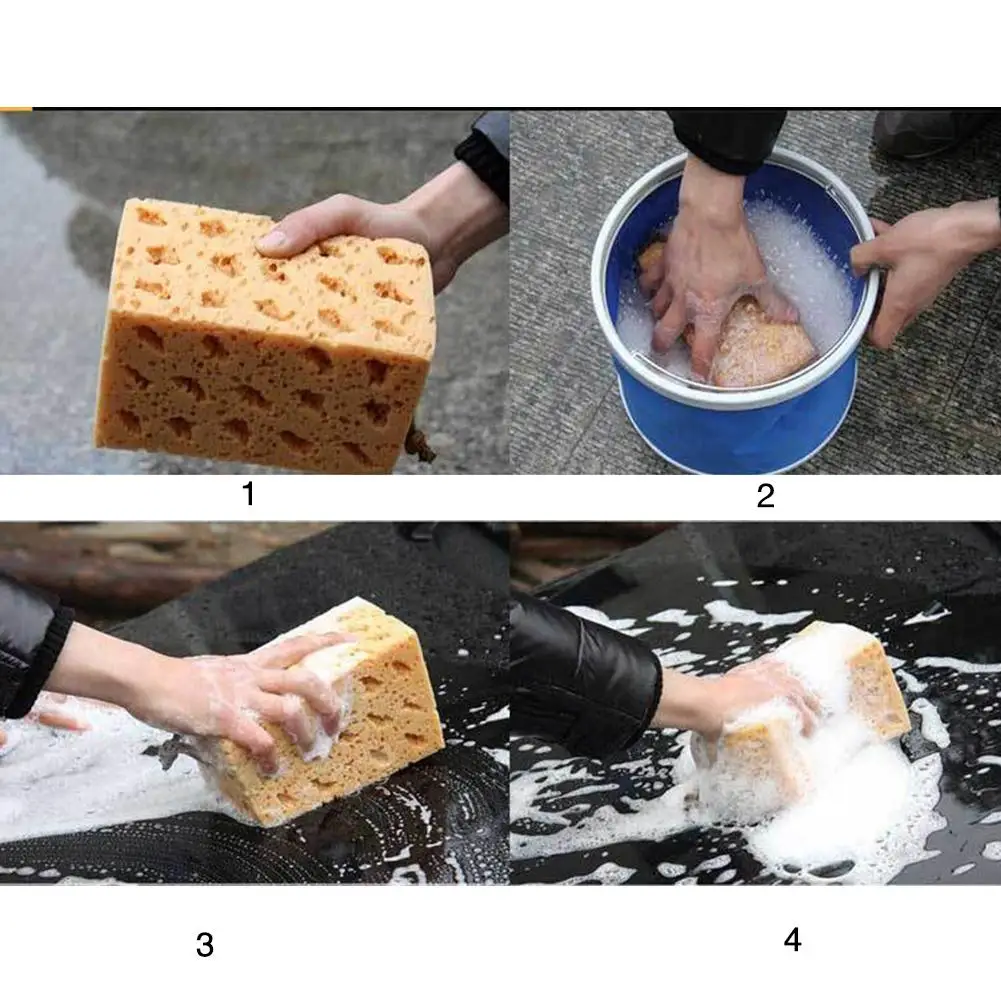 1

2

3

4