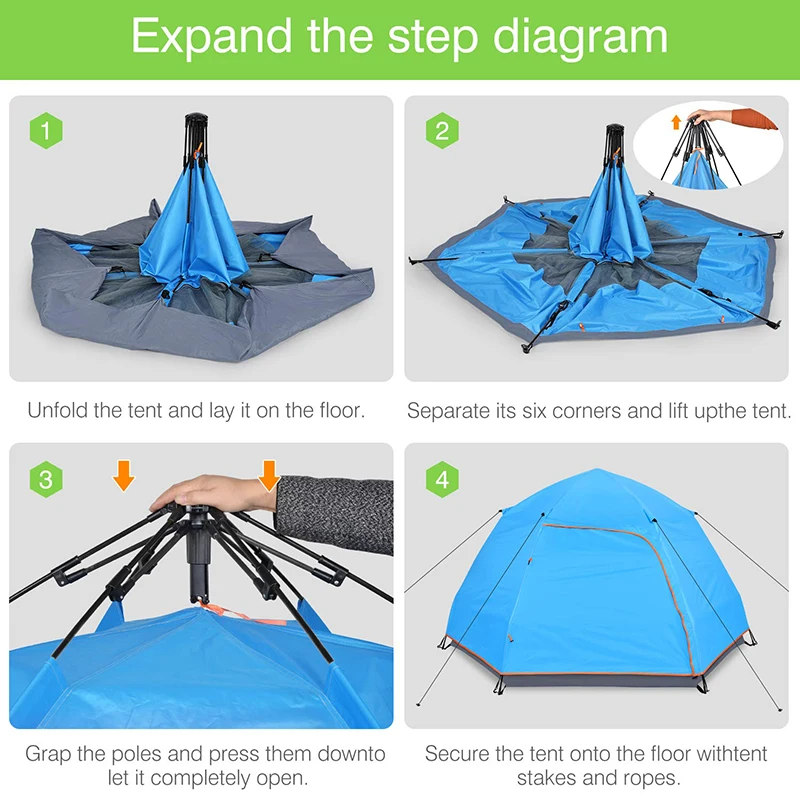 Expand the step diagram

1

Unfold the tent and lay it on the floor.

2

Separate its six corners and lift upthe tent.

3

Grap the poles and press them downto let it completely open.

4

Secure the tent onto the floor withtent stakes and ropes.