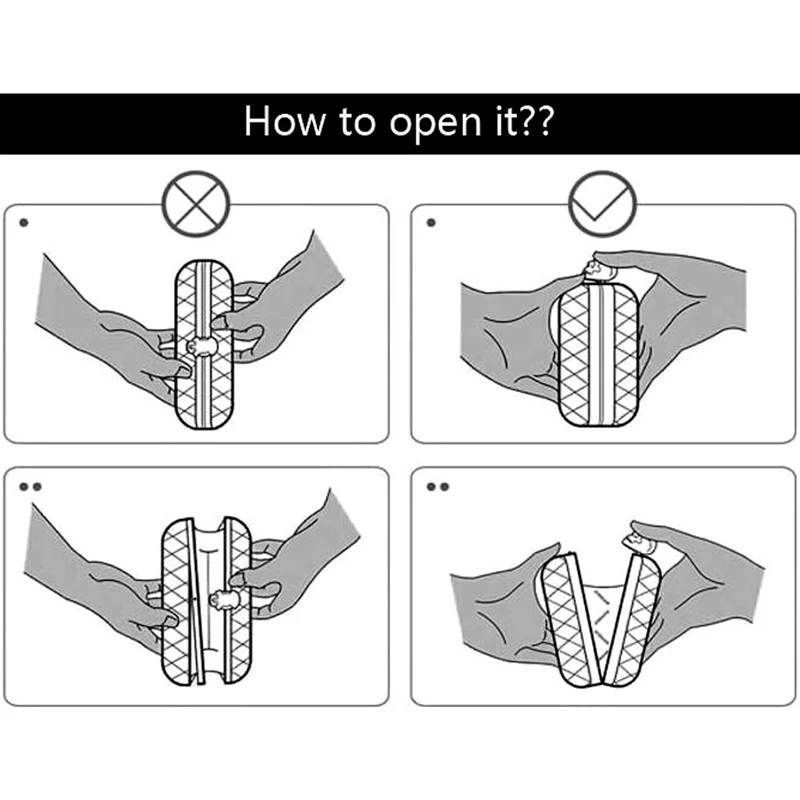 How to open it??