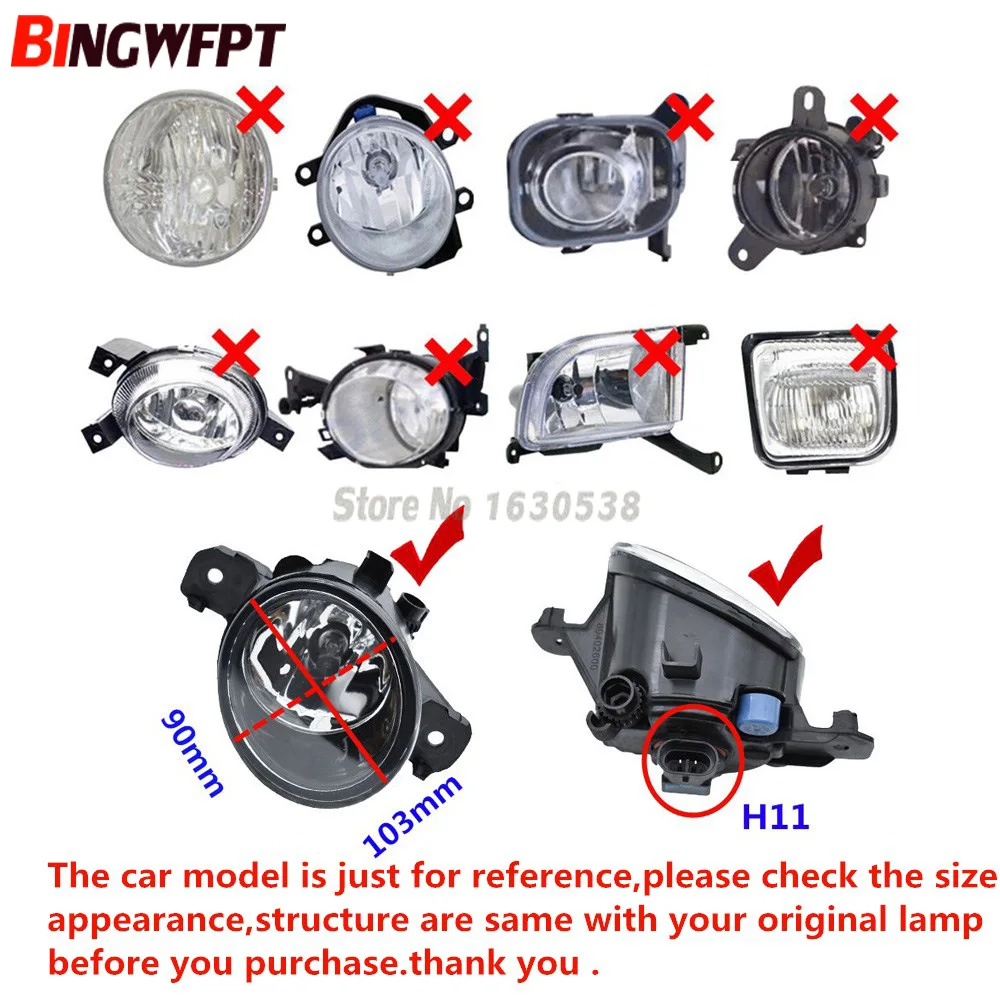 BINGWFPT

Store No 1630538

90mm

103mm

H11

The car model is just for reference,please check the size appearance,structure are same with your original lamp before you purchase.thank you .