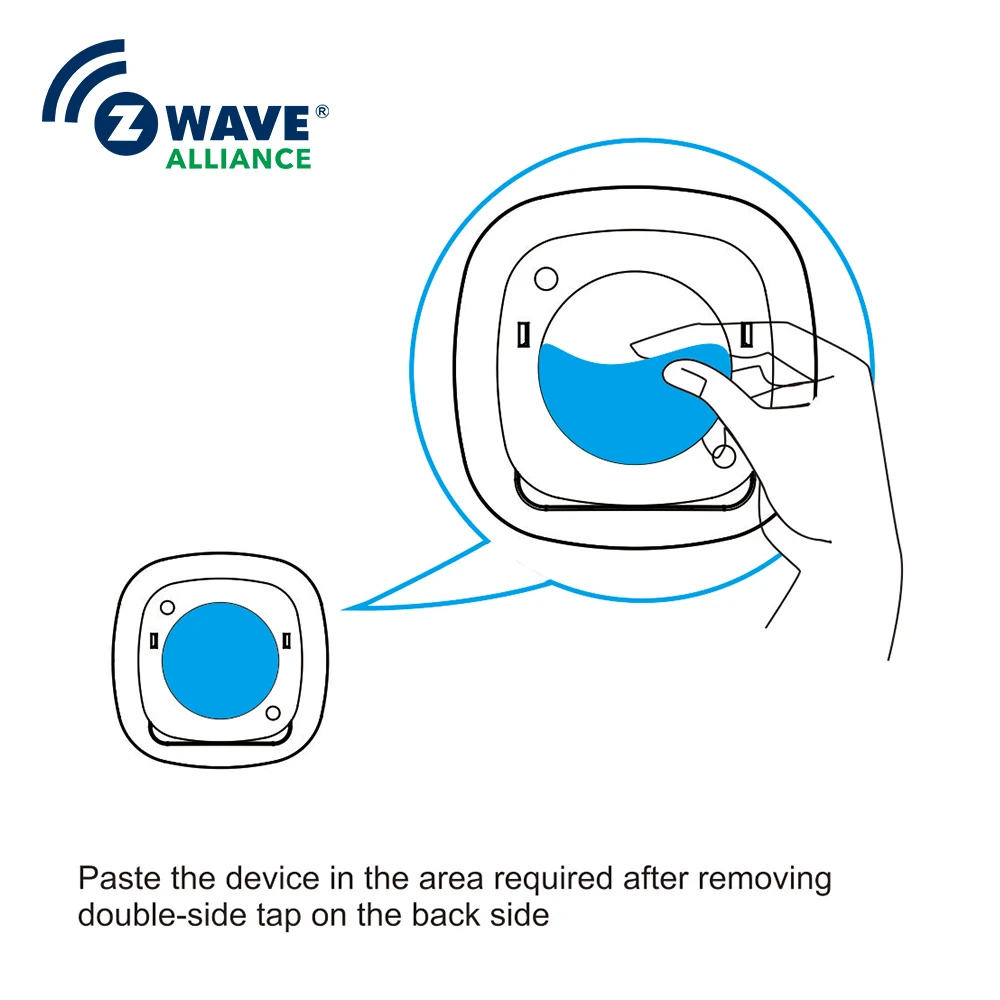 Z WAVE®
ALLIANCE

Paste the device in the area required after removing double-side tap on the back side