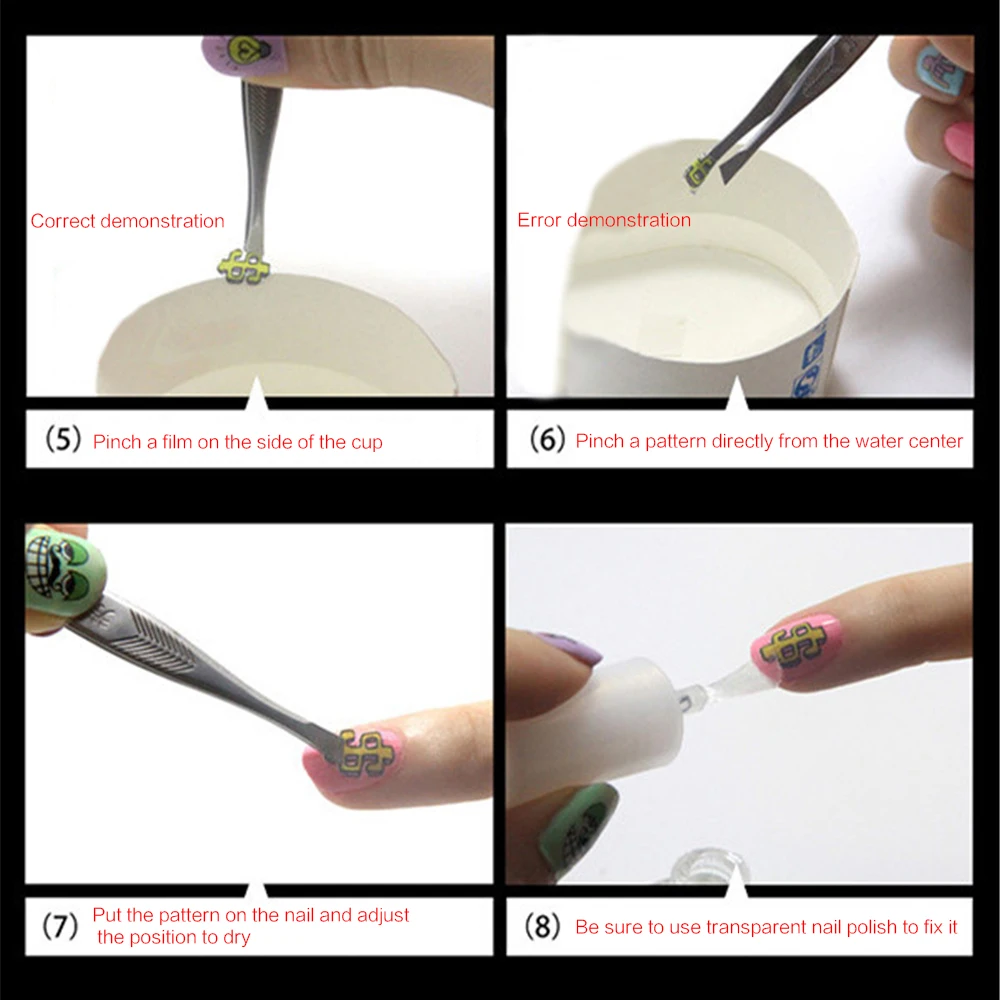 Correct demonstration

(5) Pinch a film on the side of the cup

Error demonstration

(6) Pinch a pattern directly from the water center

(7) Put the pattern on the nail and adjust the position to dry

(8) Be sure to use transparent nail polish to fix it