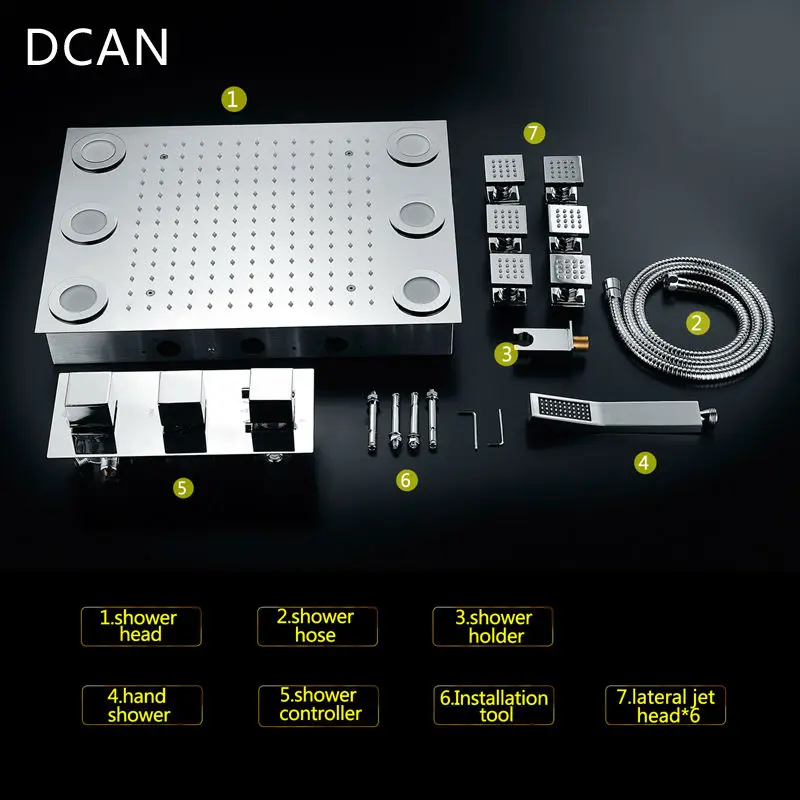 DCAN

1

7

2

3

4

5

6

1.shower head

2.shower hose

3.shower holder

4.hand shower

5.shower controller

6.Installation tool

7.lateral jet head*6