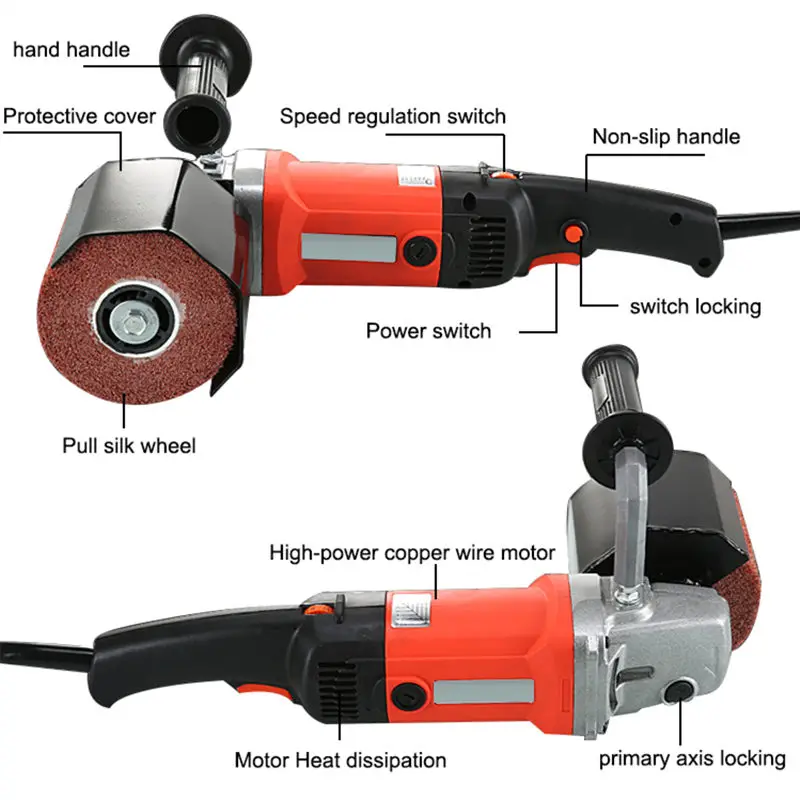 hand handle

Protective cover

Speed regulation switch

Non-slip handle

switch locking

Power switch

Pull silk wheel

High-power copper wire motor

Motor Heat dissipation

primary axis locking