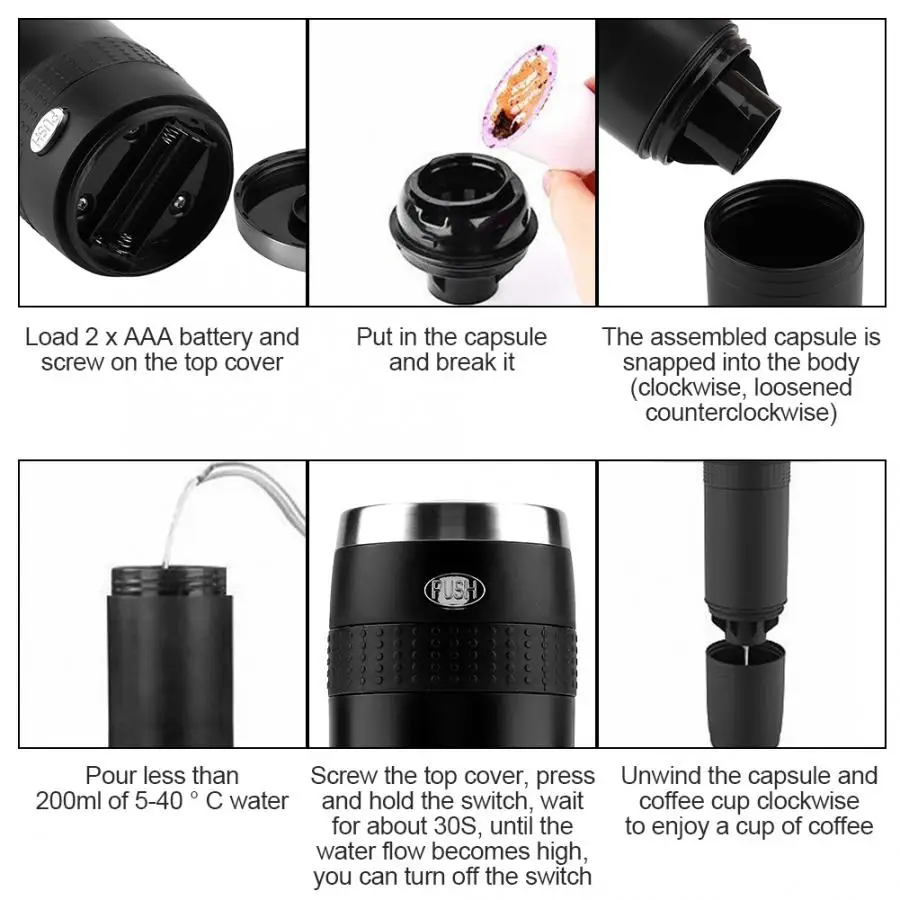 PUSH

Load 2 x AAA battery and screw on the top cover

Put in the capsule and break it

The assembled capsule is snapped into the body (clockwise, loosened counterclockwise)

PUSH

Pour less than 200ml of 5-40 ° C water

Screw the top cover, press and hold the switch, wait for about 30S, until the water flow becomes high, you can turn off the switch

Unwind the capsule and coffee cup clockwise to enjoy a cup of coffee