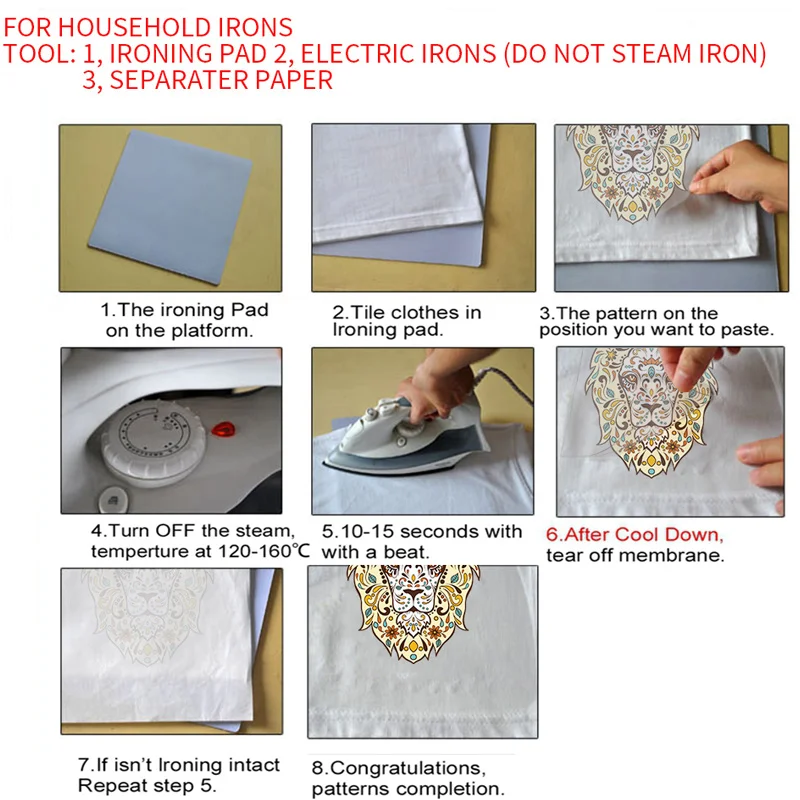 FOR HOUSEHOLD IRONS
TOOL: 1, IRONING PAD 2, ELECTRIC IRONS (DO NOT STEAM IRON)
3, SEPARATER PAPER

1.The ironing Pad on the platform.

2.Tile clothes in Ironing pad.

3.The pattern on the position you want to paste.

4.Turn OFF the steam, temperture at 120-160℃

5.10-15 seconds with with a beat.

6.After Cool Down, tear off membrane.

7.If isn't Ironing intact Repeat step 5.

8.Congratulations, patterns completion.