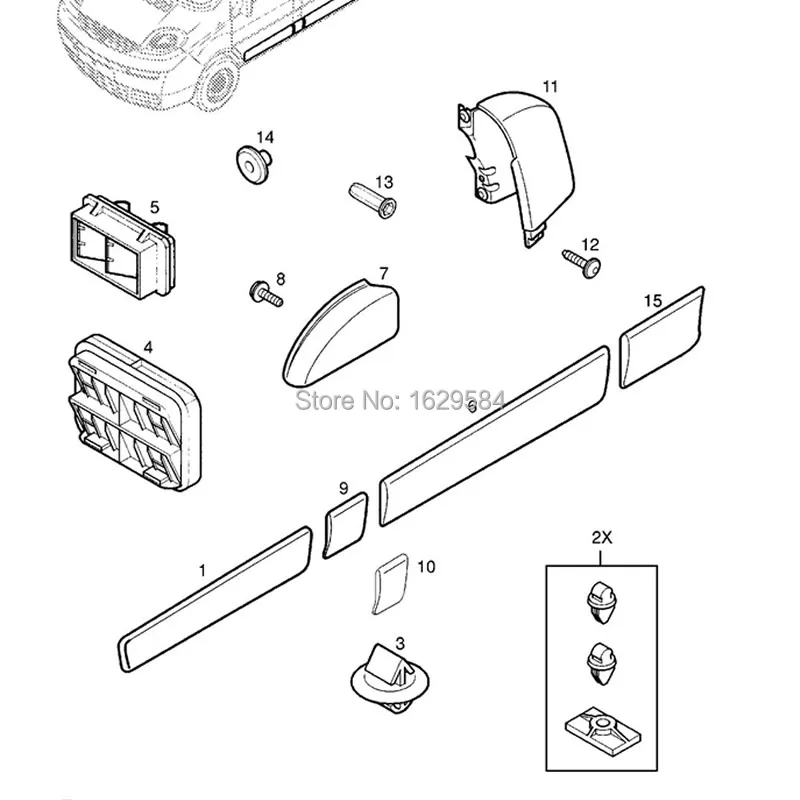 11

14

13

5

12

8

7

15

4

Store No: 1629584

6

9

2X

1

10

3