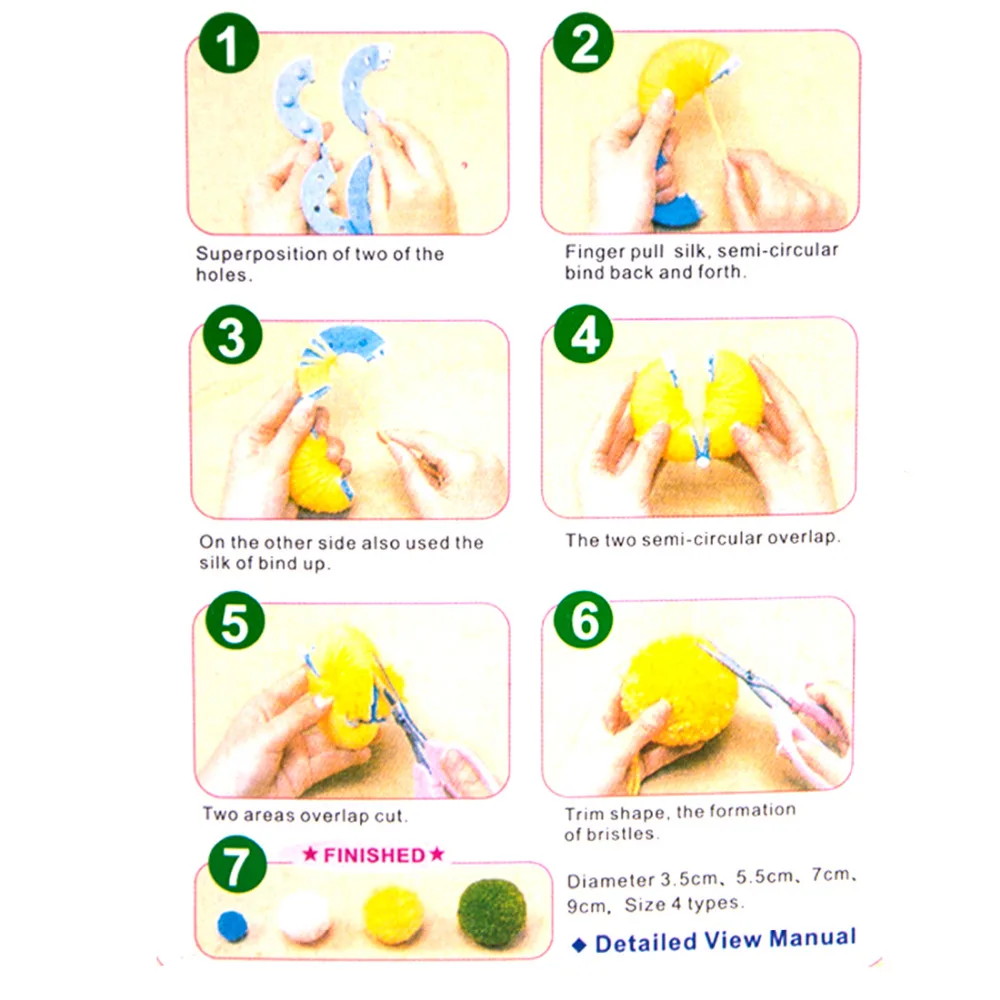 1

Superposition of two of the holes.

2

Finger pull silk, semi-circular bind back and forth.

3

On the other side also used the silk of bind up.

4

The two semi-circular overlap.

5

Two areas overlap cut.

6

Trim shape, the formation of bristles.

7

★FINISHED★

Diameter 3.5cm、5.5cm、7cm、9cm, Size 4 types.

◆ Detailed View Manual