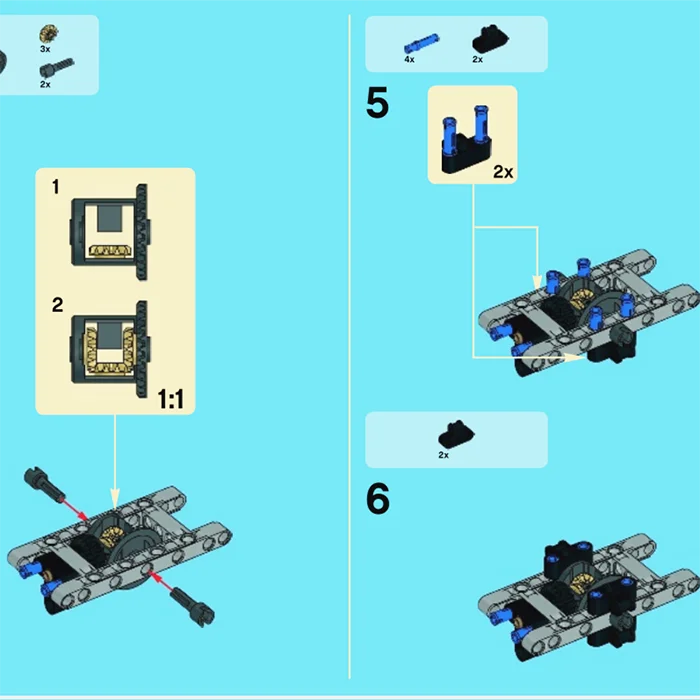 3x
2x

1

2

1:1

4x
2x

5

2x

2x

6