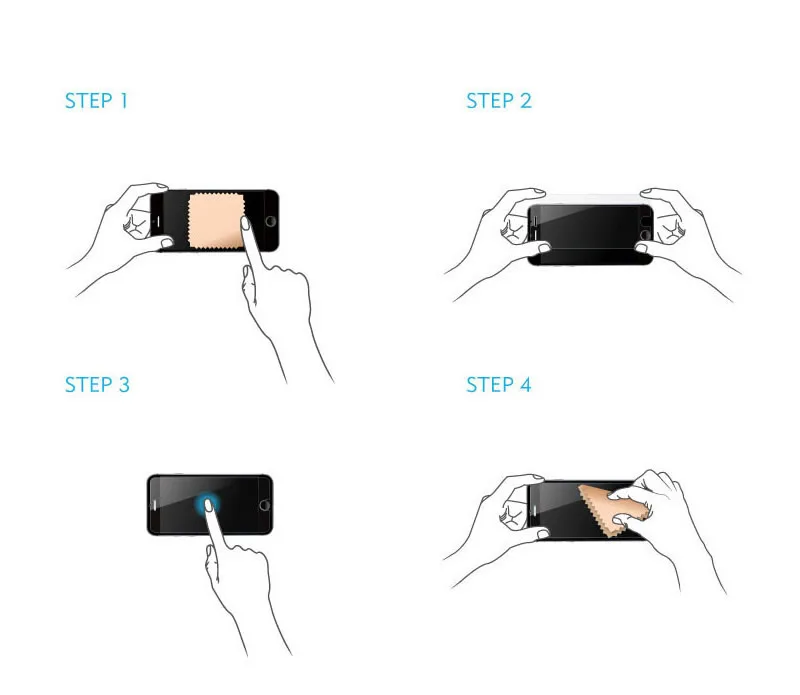 STEP 1

STEP 2

STEP 3

STEP 4