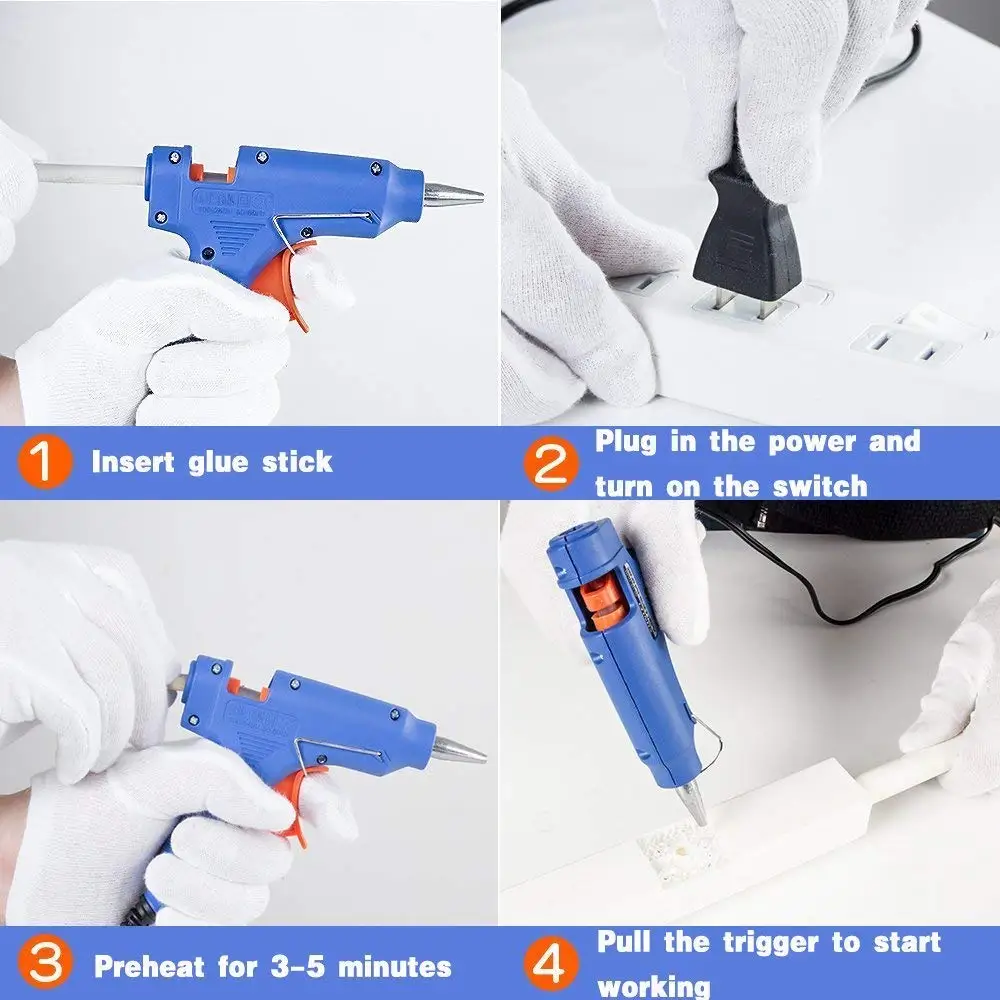 1 Insert glue stick

2 Plug in the power and turn on the switch

3 Preheat for 3-5 minutes

4 Pull the trigger to start working