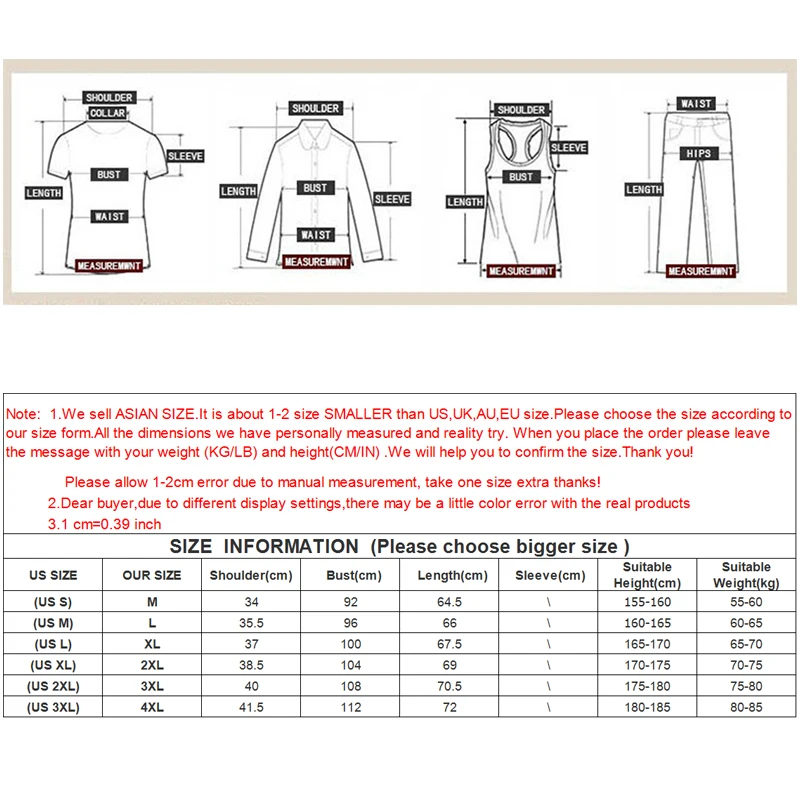 SHOULDER
COLLAR
SLEEVE
BUST
LENGTH
WAIST
MEASUREMWNT

SHOULDER
LENGTH
BUST
SLEEVE
WAIST
MEASUREMWNT

SHOULDER
SLEEVE
BUST
LENGTH
MEASUREMWNT

WAIST
HIPS
LENGTH
MEASUREMWNT

Note: 1.We sell ASIAN SIZE.It is about 1-2 size SMALLER than US,UK,AU,EU size.Please choose the size according to our size form.All the dimensions we have personally measured and reality try. When you place the order please leave the message with your weight (KG/LB) and height(CM/IN) .We will help you to confirm the size.Thank you!

Please allow 1-2cm error due to manual measurement, take one size extra thanks!

2.Dear buyer,due to different display settings,there may be a little color error with the real products

3.1 cm=0.39 inch

SIZE INFORMATION (Please choose bigger size )

| US SIZE | OUR SIZE | Shoulder(cm) | Bust(cm) | Length(cm) | Sleeve(cm) | Suitable Height(cm) | Suitable Weight(kg) |
|---|---|---|---|---|---|---|---|
| (US S) | M | 34 | 92 | 64.5 | \ | 155-160 | 55-60 |
| (US M) | L | 35.5 | 96 | 66 | \ | 160-165 | 60-65 |
| (US L) | XL | 37 | 100 | 67.5 | \ | 165-170 | 65-70 |
| (US XL) | 2XL | 38.5 | 104 | 69 | \ | 170-175 | 70-75 |
| (US 2XL) | 3XL | 40 | 108 | 70.5 | \ | 175-180 | 75-80 |
| (US 3XL) | 4XL | 41.5 | 112 | 72 | \ | 180-185 | 80-85 |